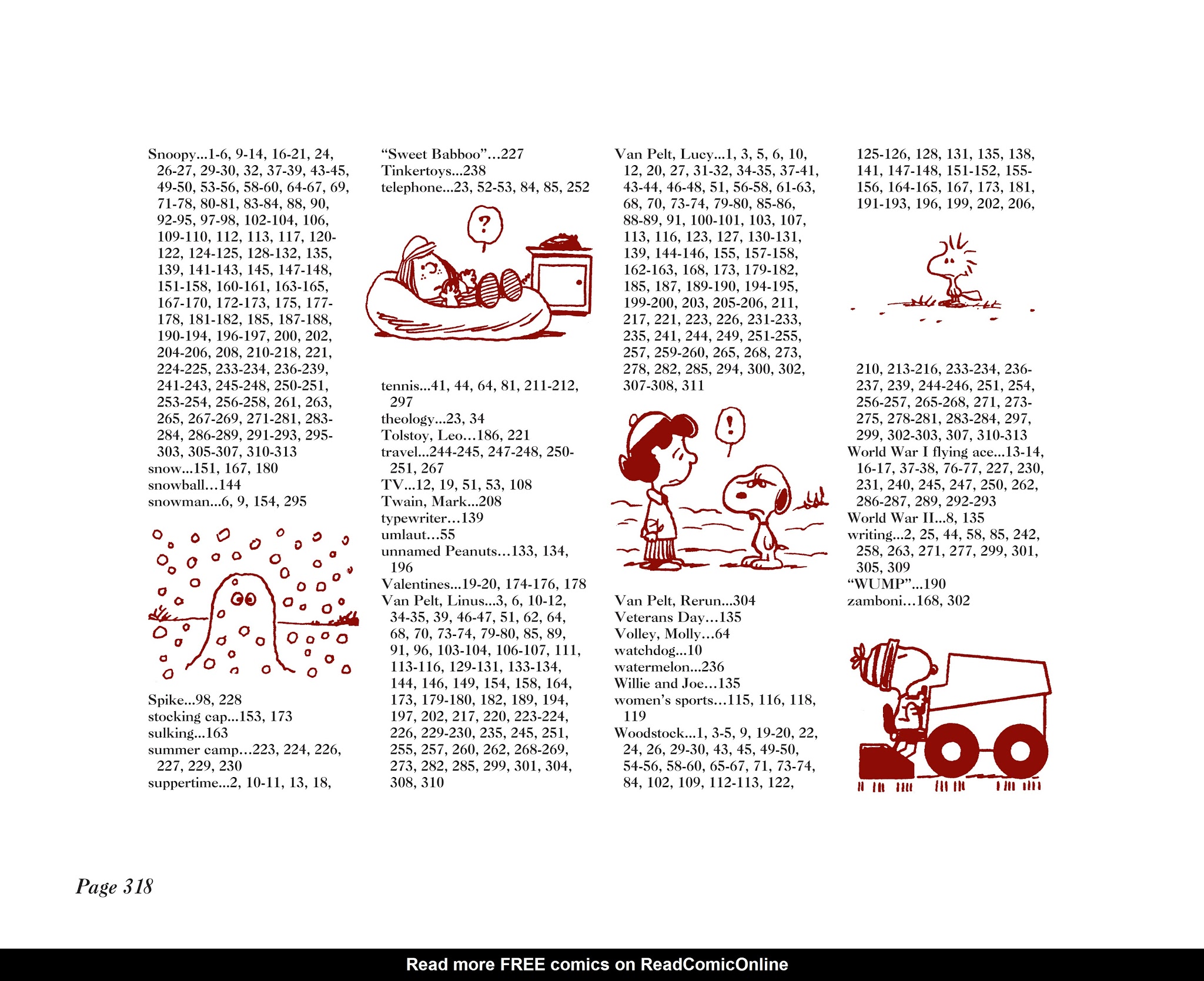 Snoopy...1-6, 9-14, 16-21, 24, 26-27, 29-30, 32, 37-39, 43-45, 49-50, 53-56, 58-60, 64-67, 69, 71-78, 80-81, 83-84, 88, 90, 92-95, 97-98, 102-104, 106, 109-110, 112, 113, 117, 120-122, 124-125, 128-132, 135, 139, 141-143, 145, 147-148, 151-158, 160-161, 163-165, 167-170, 172-173, 175, 177-178, 181-182, 185, 187-188, 190-194, 196-197, 200, 202, 204-206, 208, 210-218, 221, 224-225, 233-234, 236-239, 241-243, 245-248, 250-251, 253-254, 256-258, 261, 263, 265, 267-269, 271-281, 283-284, 286-289, 291-293, 295-303, 305-307, 310-313
snow...151, 167, 180
snowball...144
snowman...6, 9, 154, 295

Spike...98, 228
stocking cap...153, 173
sulking...163
summer camp...223, 224, 226, 227, 229, 230
suppertime...2, 10-11, 13, 18,

"Sweet Babboo"...227
Tinkertoys...238
telephone...23, 52-53, 84, 85, 252

?

tennis...41, 44, 64, 81, 211-212, 297
theology...23, 34
Tolstoy, Leo...186, 221
travel...244-245, 247-248, 250-251, 267
TV...12, 19, 51, 53, 108
Twain, Mark...208
typewriter...139
umlaut...55
unnamed Peanuts...133, 134, 196
Valentines...19-20, 174-176, 178
Van Pelt, Linus...3, 6, 10-12, 34-35, 39, 46-47, 51, 62, 64, 68, 70, 73-74, 79-80, 85, 89, 91, 96, 103-104, 106-107, 111, 113-116, 129-131, 133-134, 144, 146, 149, 154, 158, 164, 173, 179-180, 182, 189, 194, 197, 202, 217, 220, 223-224, 226, 229-230, 235, 245, 251, 255, 257, 260, 262, 268-269, 273, 282, 285, 299, 301, 304, 308, 310

Van Pelt, Lucy...1, 3, 5, 6, 10, 12, 20, 27, 31-32, 34-35, 37-41, 43-44, 46-48, 51, 56-58, 61-63, 68, 70, 73-74, 79-80, 85-86, 88-89, 91, 100-101, 103, 107, 113, 116, 123, 127, 130-131, 139, 144-146, 155, 157-158, 162-163, 168, 173, 179-182, 185, 187, 189-190, 194-195, 199-200, 203, 205-206, 211, 217, 221, 223, 226, 231-233, 235, 241, 244, 249, 251-255, 257, 259-260, 265, 268, 273, 278, 282, 285, 294, 300, 302, 307-308, 311

!

Van Pelt, Rerun...304
Veterans Day...135
Volley, Molly...64
watchdog...10
watermelon...236
Willie and Joe...135
women's sports...115, 116, 118, 119
Woodstock...1, 3-5, 9, 19-20, 22, 24, 26, 29-30, 43, 45, 49-50, 54-56, 58-60, 65-67, 71, 73-74, 84, 102, 109, 112-113, 122,

125-126, 128, 131, 135, 138, 141, 147-148, 151-152, 155-156, 164-165, 167, 173, 181, 191-193, 196, 199, 202, 206,

210, 213-216, 233-234, 236-237, 239, 244-246, 251, 254, 256-257, 265-268, 271, 273-275, 278-281, 283-284, 297, 299, 302-303, 307, 310-313
World War I flying ace...13-14, 16-17, 37-38, 76-77, 227, 230, 231, 240, 245, 247, 250, 262, 286-287, 289, 292-293
World War II...8, 135
writing...2, 25, 44, 58, 85, 242, 258, 263, 271, 277, 299, 301, 305, 309
"WUMP"...190
zamboni...168, 302

Page 318

Read more FREE comics on ReadComicOnline