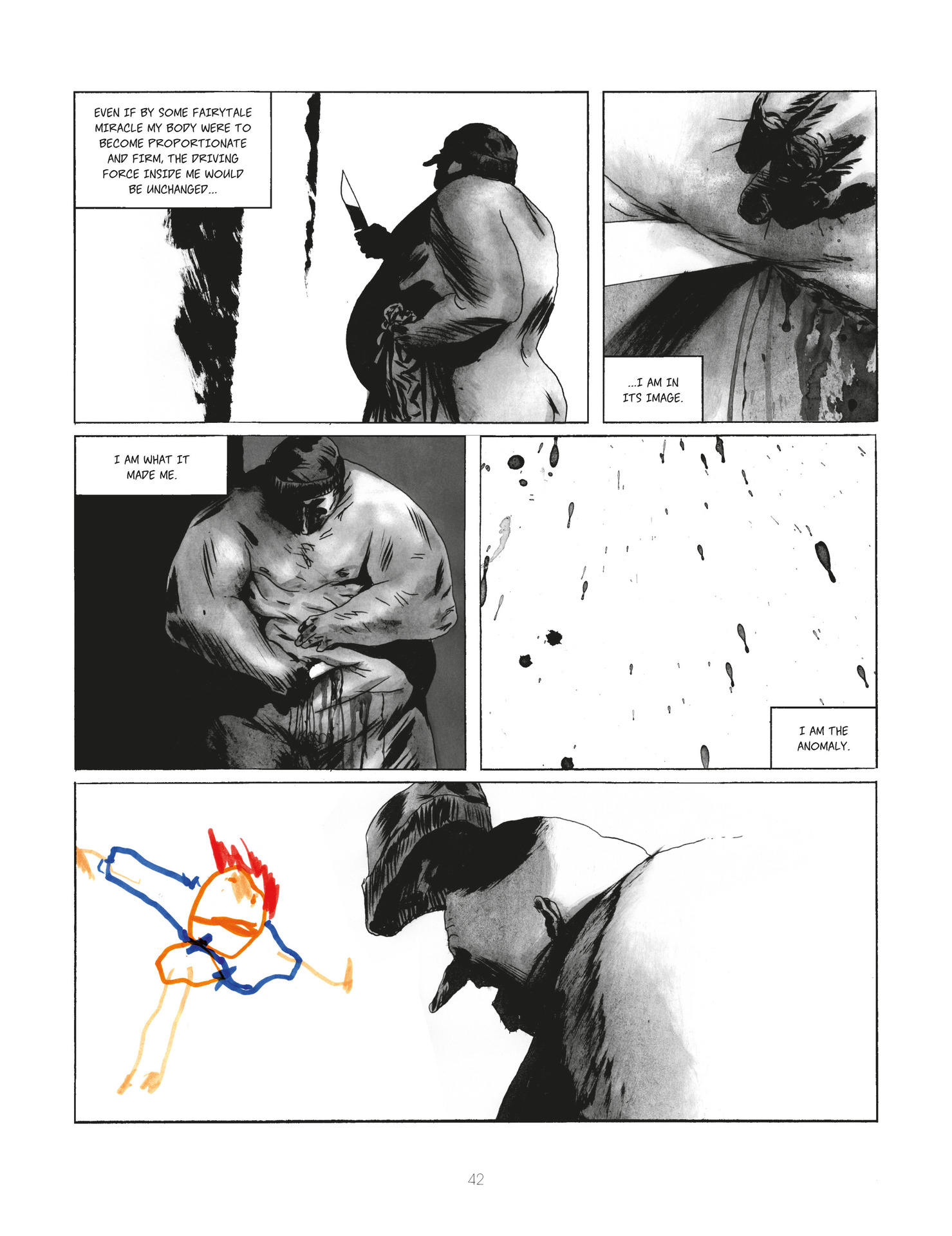 EVEN IF BY SOME FAIRYTALE MIRACLE MY BODY WERE TO BECOME PROPORTIONATE AND FIRM, THE DRIVING FORCE INSIDE ME WOULD BE UNCHANGED...

...I AM IN ITS IMAGE.

I AM WHAT IT MADE ME.

I AM THE ANOMALY.

42