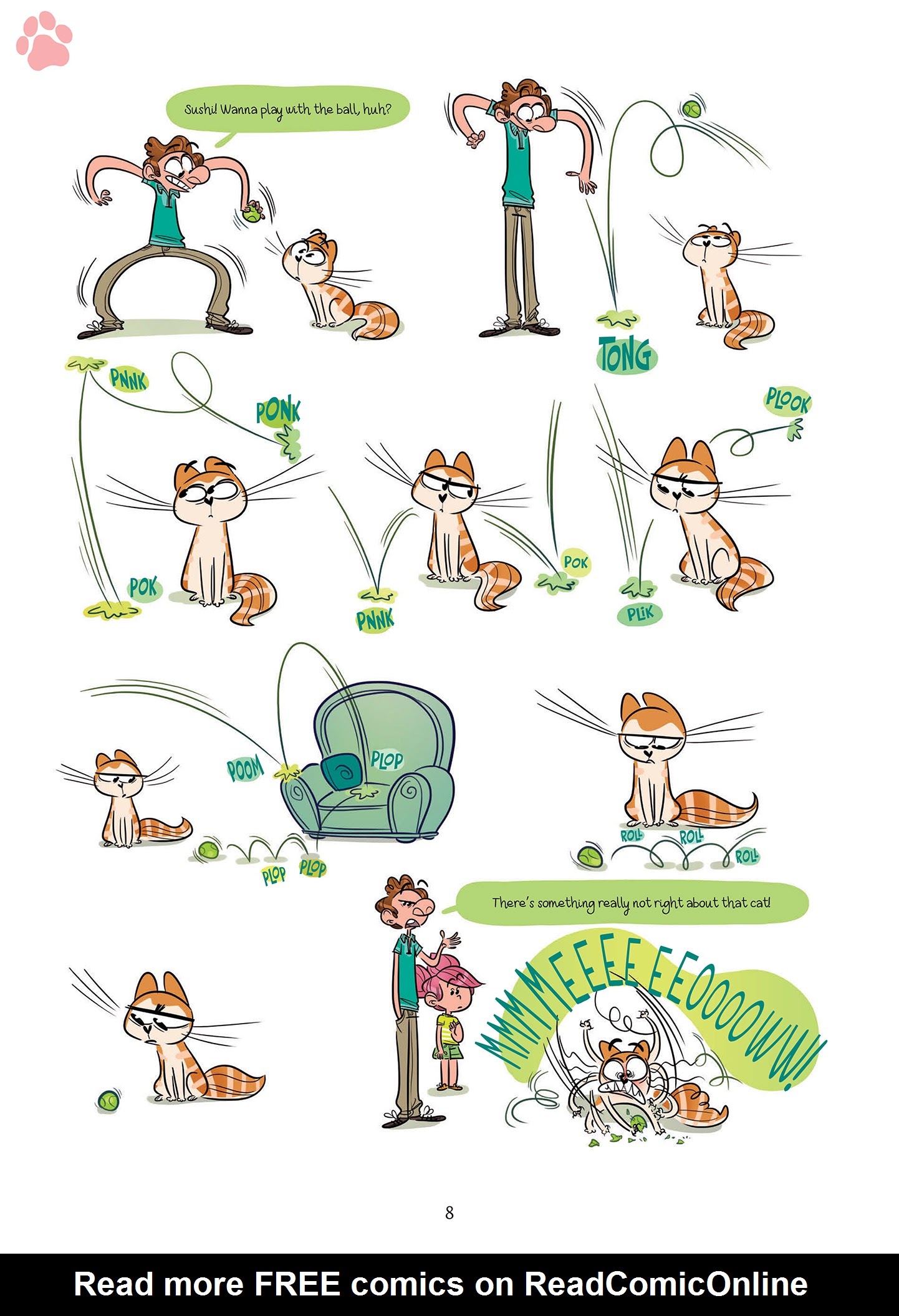 Sushi! Wanna play with the ball, huh?

TONG

PNNK

PONK

POK

PNNK

POK

PLOOK

PLIK

POOM

PLOP

PLOP

PLOP

ROLL

ROLL

ROLL

There's something really not right about that cat!

MMMMEEEEEEOOOOWW!

8

Read more FREE comics on ReadComicOnline