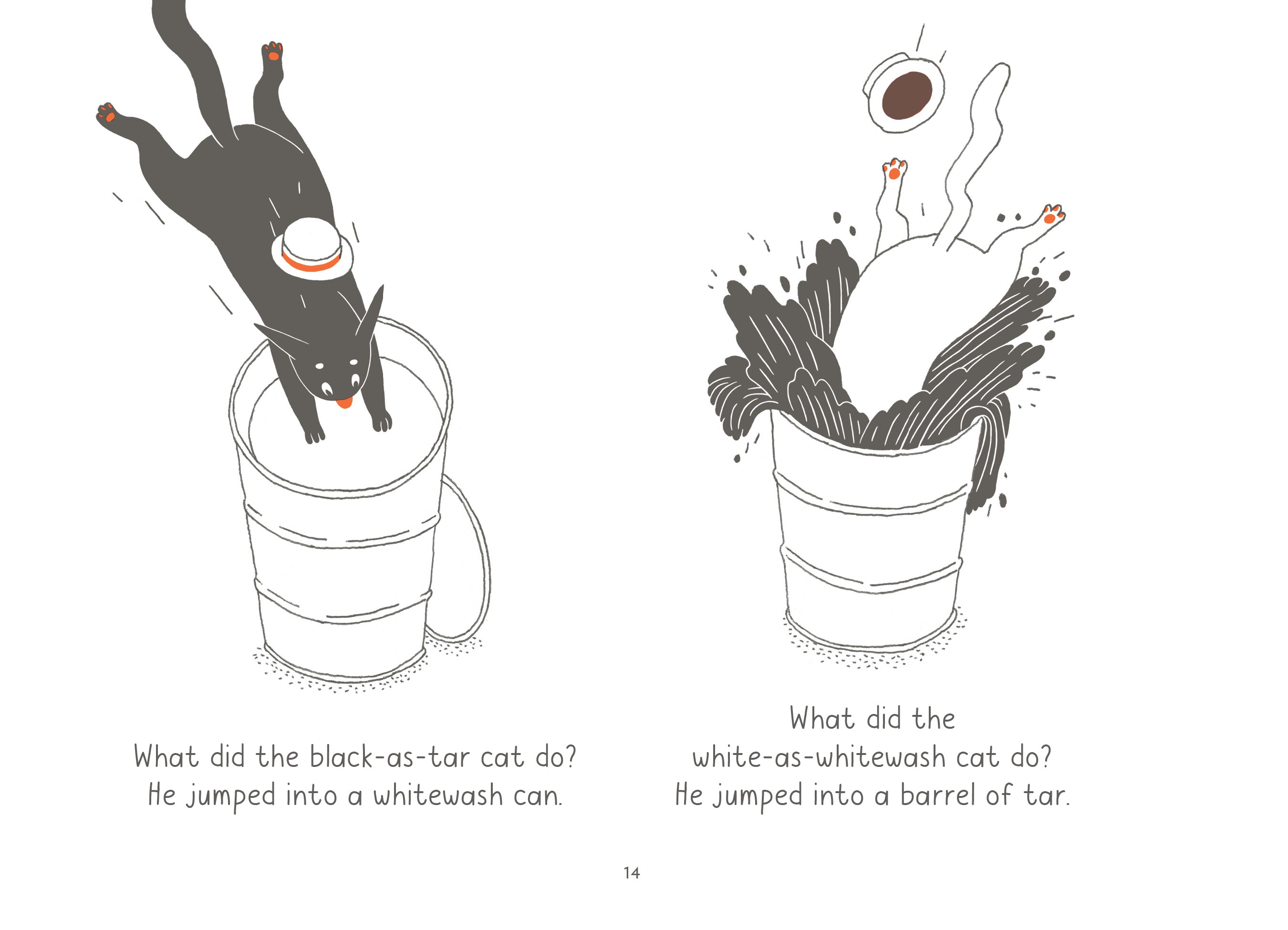 What did the black-as-tar cat do?
He jumped into a whitewash can.

What did the
white-as-whitewash cat do?
He jumped into a barrel of tar.

14