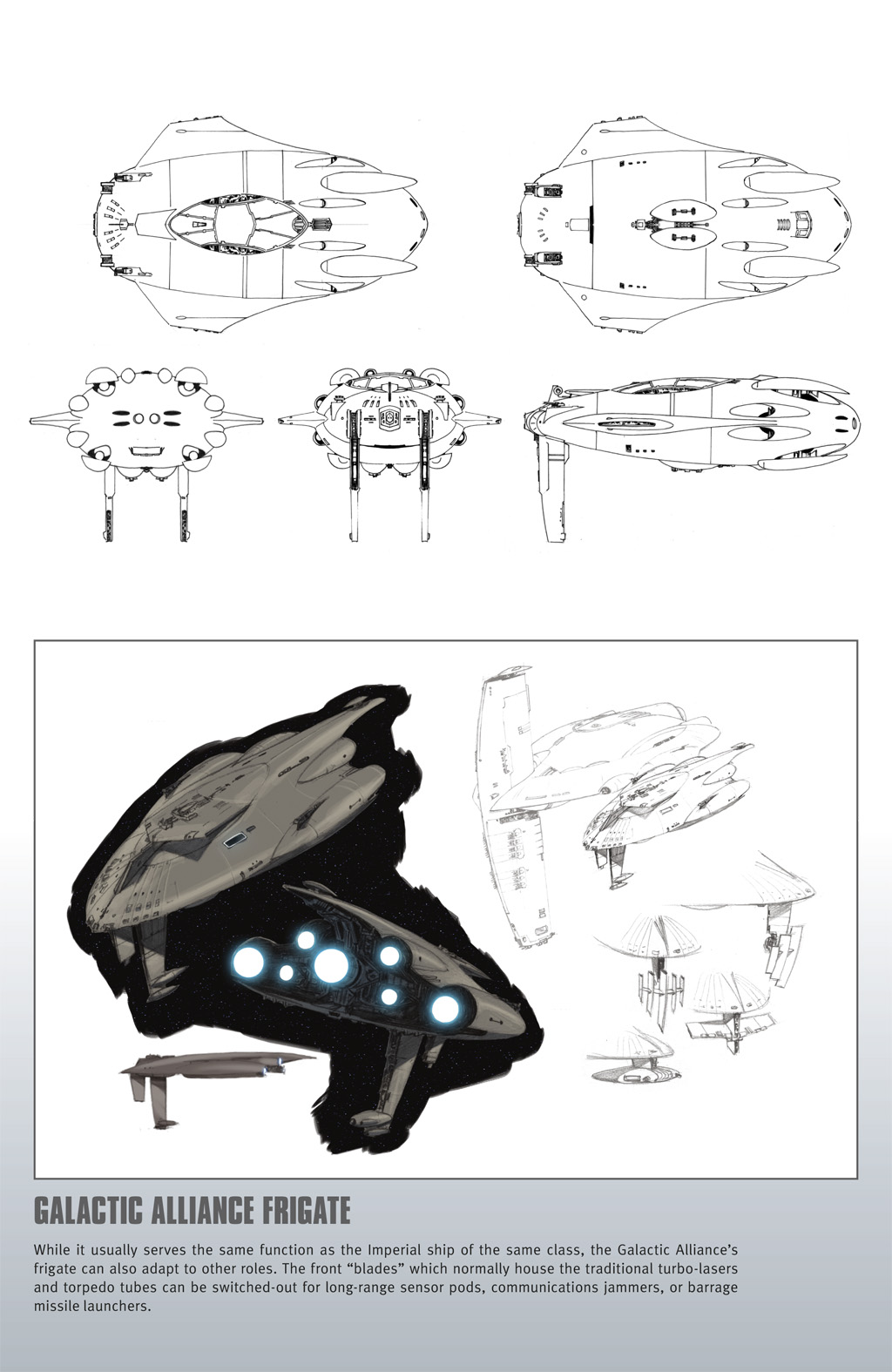 GALACTIC ALLIANCE FRIGATE

While it usually serves the same function as the Imperial ship of the same class, the Galactic Alliance's frigate can also adapt to other roles. The front "blades" which normally house the traditional turbo-lasers and torpedo tubes can be switched-out for long-range sensor pods, communications jammers, or barrage missile launchers.