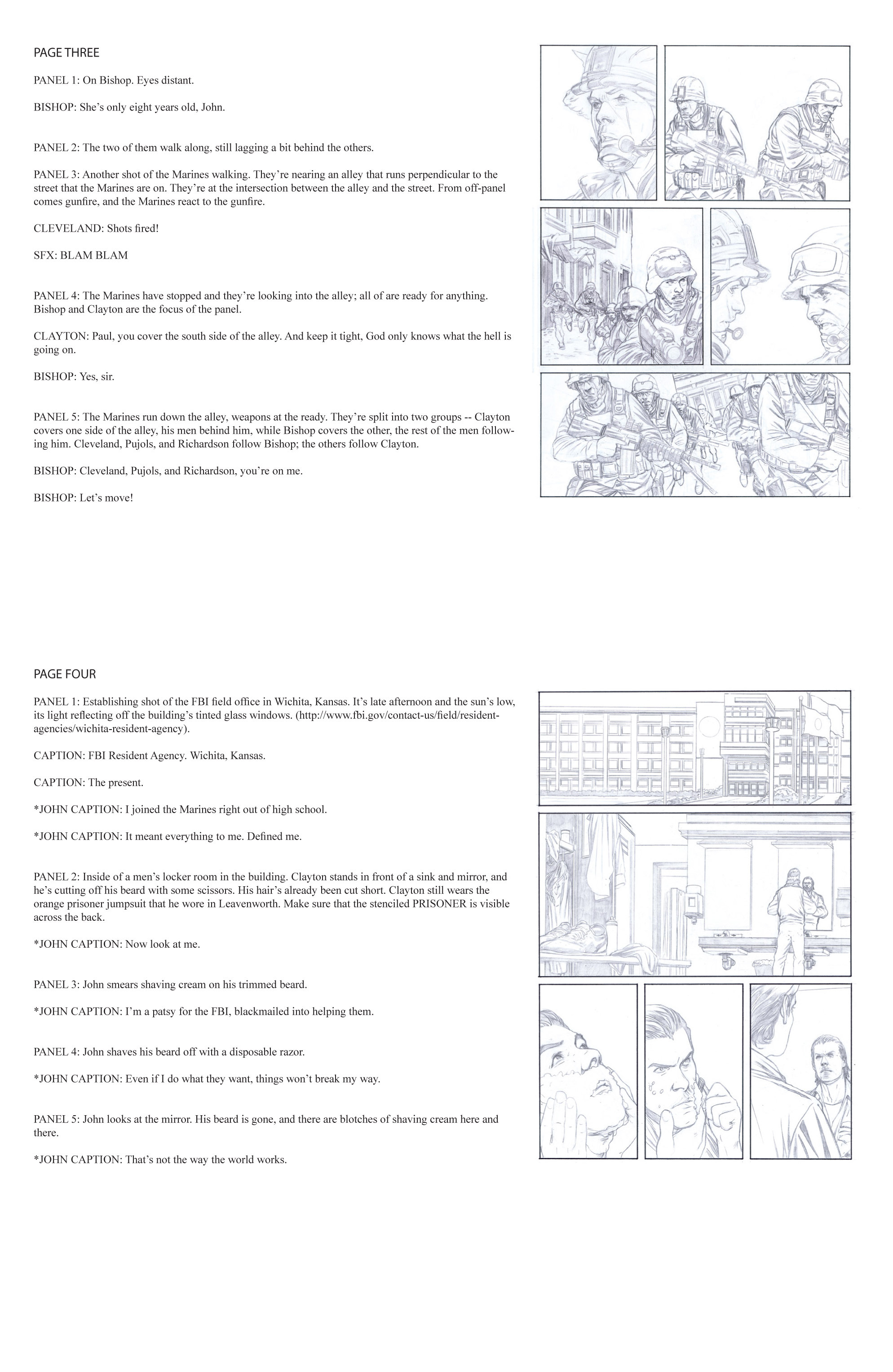 PAGE THREE

PANEL 1: On Bishop. Eyes distant.

BISHOP: She's only eight years old, John.

PANEL 2: The two of them walk along, still lagging a bit behind the others.

PANEL 3: Another shot of the Marines walking. They're nearing an alley that runs perpendicular to the street that the Marines are on. They're at the intersection between the alley and the street. From off-panel comes gunfire, and the Marines react to the gunfire.

CLEVELAND: Shots fired!

SFX: BLAM BLAM

PANEL 4: The Marines have stopped and they're looking into the alley; all of are ready for anything. Bishop and Clayton are the focus of the panel.

CLAYTON: Paul, you cover the south side of the alley. And keep it tight, God only knows what the hell is going on.

BISHOP: Yes, sir.

PANEL 5: The Marines run down the alley, weapons at the ready. They're split into two groups -- Clayton covers one side of the alley, his men behind him, while Bishop covers the other, the rest of the men following him. Cleveland, Pujols, and Richardson follow Bishop; the others follow Clayton.

BISHOP: Cleveland, Pujols, and Richardson, you're on me.

BISHOP: Let's move!

PAGE FOUR

PANEL 1: Establishing shot of the FBI field office in Wichita, Kansas. It's late afternoon and the sun's low, its light reflecting off the building's tinted glass windows. (http://www.fbi.gov/contact-us/field/resident-agencies/wichita-resident-agency).

CAPTION: FBI Resident Agency. Wichita, Kansas.

CAPTION: The present.

*JOHN CAPTION: I joined the Marines right out of high school.

*JOHN CAPTION: It meant everything to me. Defined me.

PANEL 2: Inside of a men's locker room in the building. Clayton stands in front of a sink and mirror, and he's cutting off his beard with some scissors. His hair's already been cut short. Clayton still wears the orange prisoner jumpsuit that he wore in Leavenworth. Make sure that the stenciled PRISONER is visible across the back.

*JOHN CAPTION: Now look at me.

PANEL 3: John smears shaving cream on his trimmed beard.

*JOHN CAPTION: I'm a patsy for the FBI, blackmailed into helping them.

PANEL 4: John shaves his beard off with a disposable razor.

*JOHN CAPTION: Even if I do what they want, things won't break my way.

PANEL 5: John looks at the mirror. His beard is gone, and there are blotches of shaving cream here and there.

*JOHN CAPTION: That's not the way the world works.