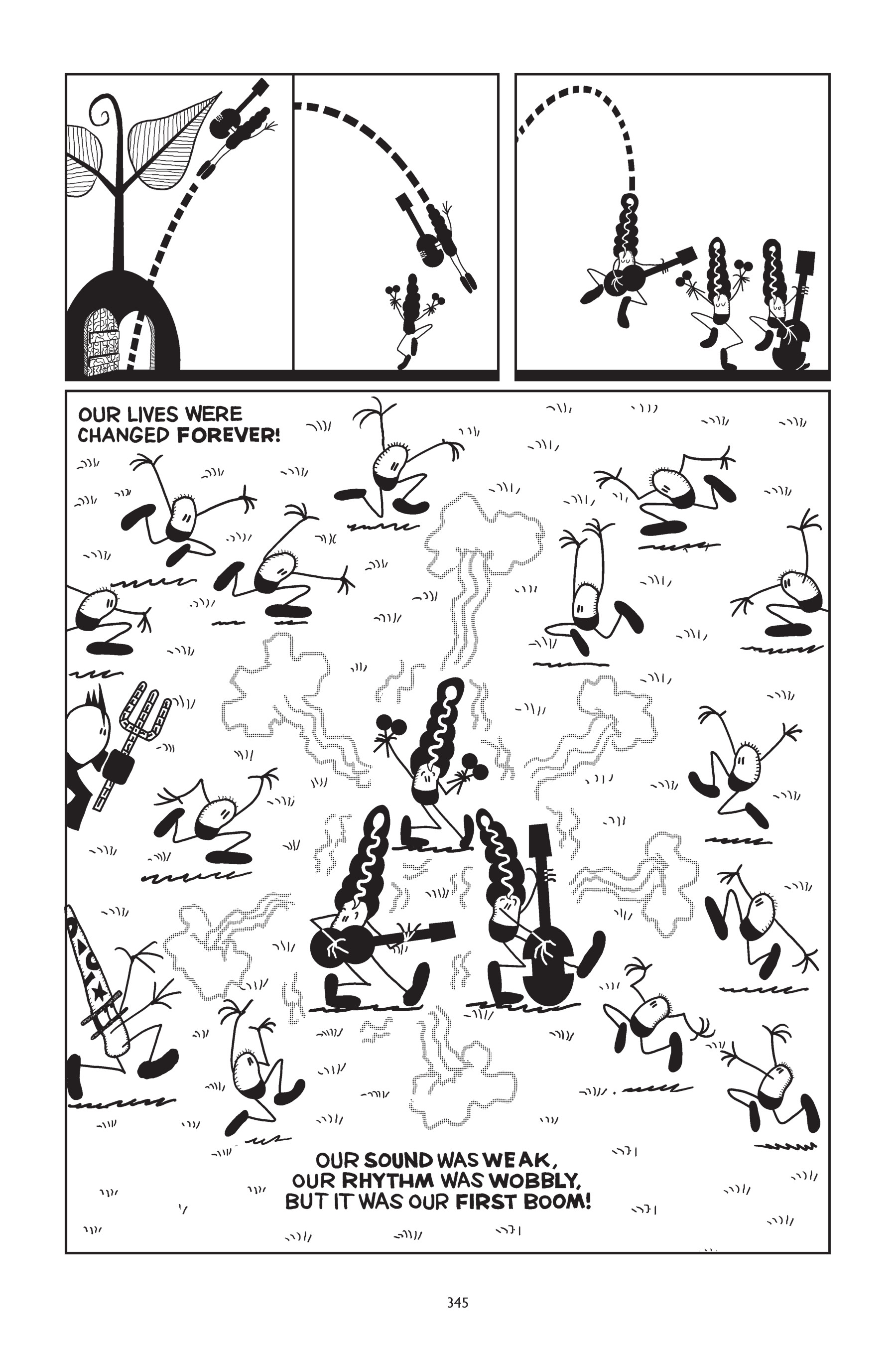 OUR LIVES WERE CHANGED FOREVER!

OUR SOUND WAS WEAK, OUR RHYTHM WAS WOBBLY, BUT IT WAS OUR FIRST BOOM!

345