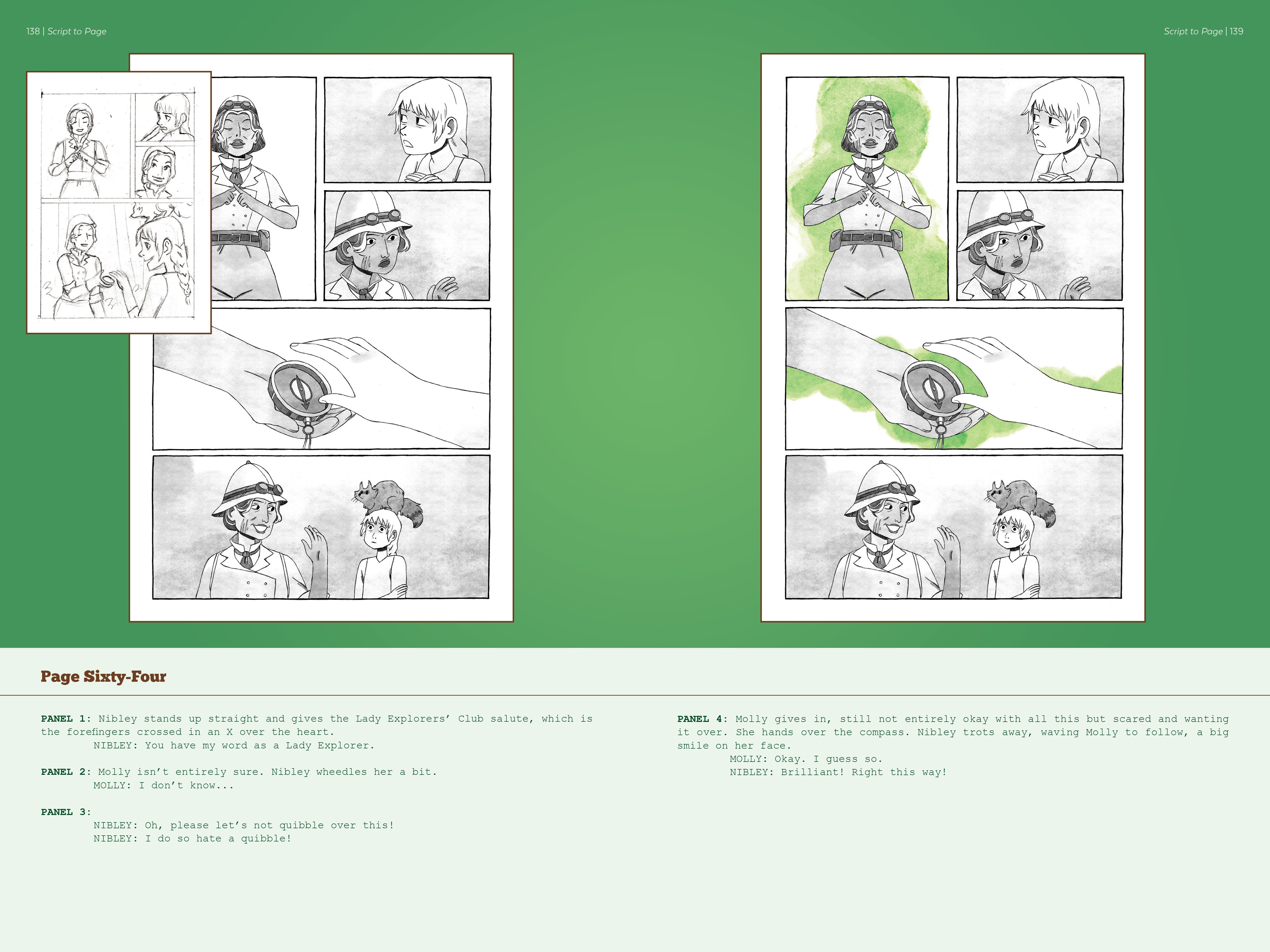 138 | Script to Page

Script to Page | 139

Page Sixty-Four

PANEL 1: Nibley stands up straight and gives the Lady Explorers' Club salute, which is the forefingers crossed in an X over the heart.
NIBLEY: You have my word as a Lady Explorer.

PANEL 2: Molly isn't entirely sure. Nibley wheedles her a bit.
MOLLY: I don't know...

PANEL 3:
NIBLEY: Oh, please let's not quibble over this!
NIBLEY: I do so hate a quibble!

PANEL 4: Molly gives in, still not entirely okay with all this but scared and wanting it over. She hands over the compass. Nibley trots away, waving Molly to follow, a big smile on her face.
MOLLY: Okay. I guess so.
NIBLEY: Brilliant! Right this way!