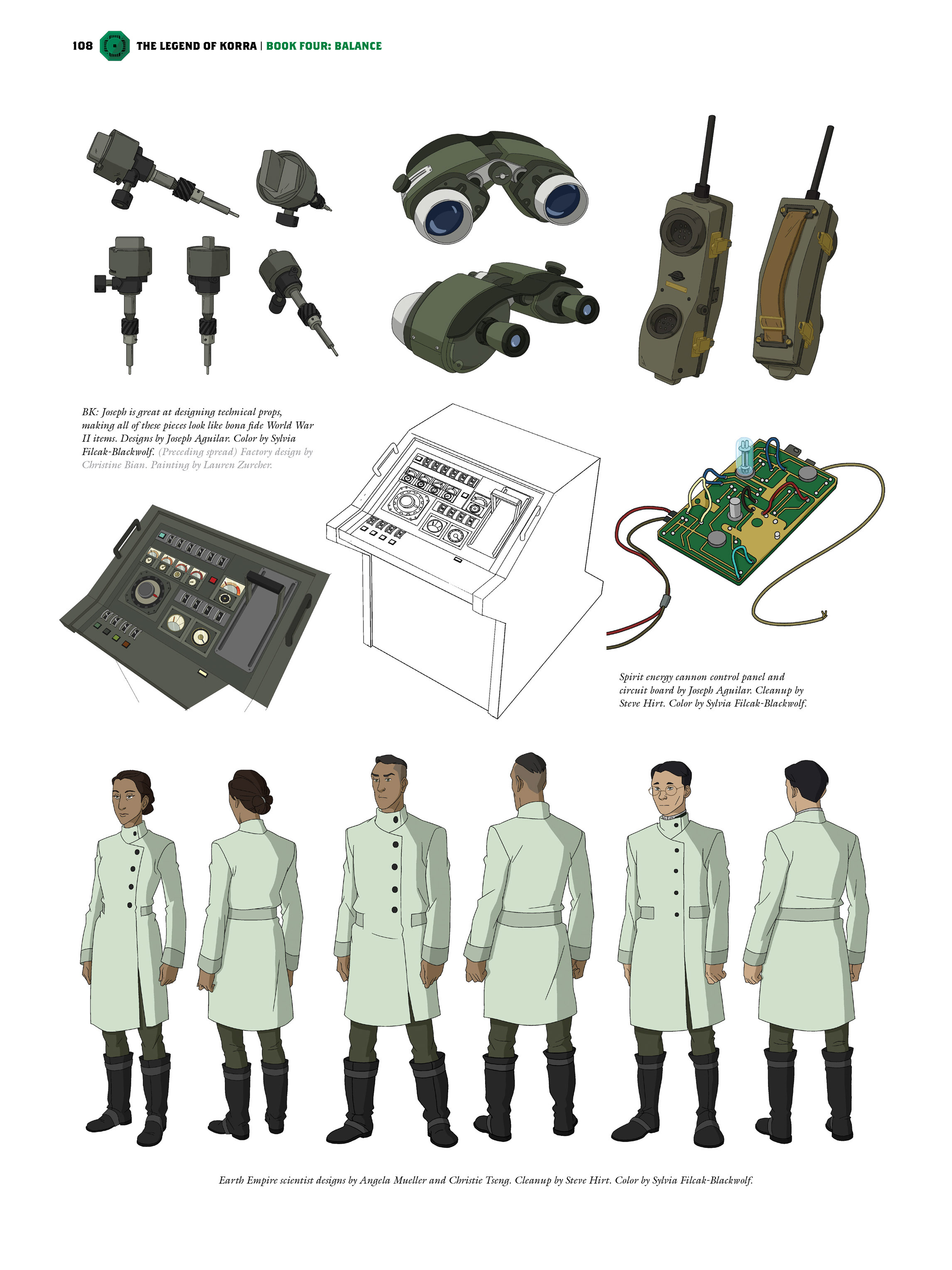 108 THE LEGEND OF KORRA | BOOK FOUR: BALANCE

BK: Joseph is great at designing technical props, making all of these pieces look like bona fide World War II items. Designs by Joseph Aguilar. Color by Sylvia Filcak-Blackwolf. (Preceding spread) Factory design by Christine Bian. Painting by Lauren Zurcher.

Spirit energy cannon control panel and circuit board by Joseph Aguilar. Cleanup by Steve Hirt. Color by Sylvia Filcak-Blackwolf.

Earth Empire scientist designs by Angela Mueller and Christie Tseng. Cleanup by Steve Hirt. Color by Sylvia Filcak-Blackwolf.