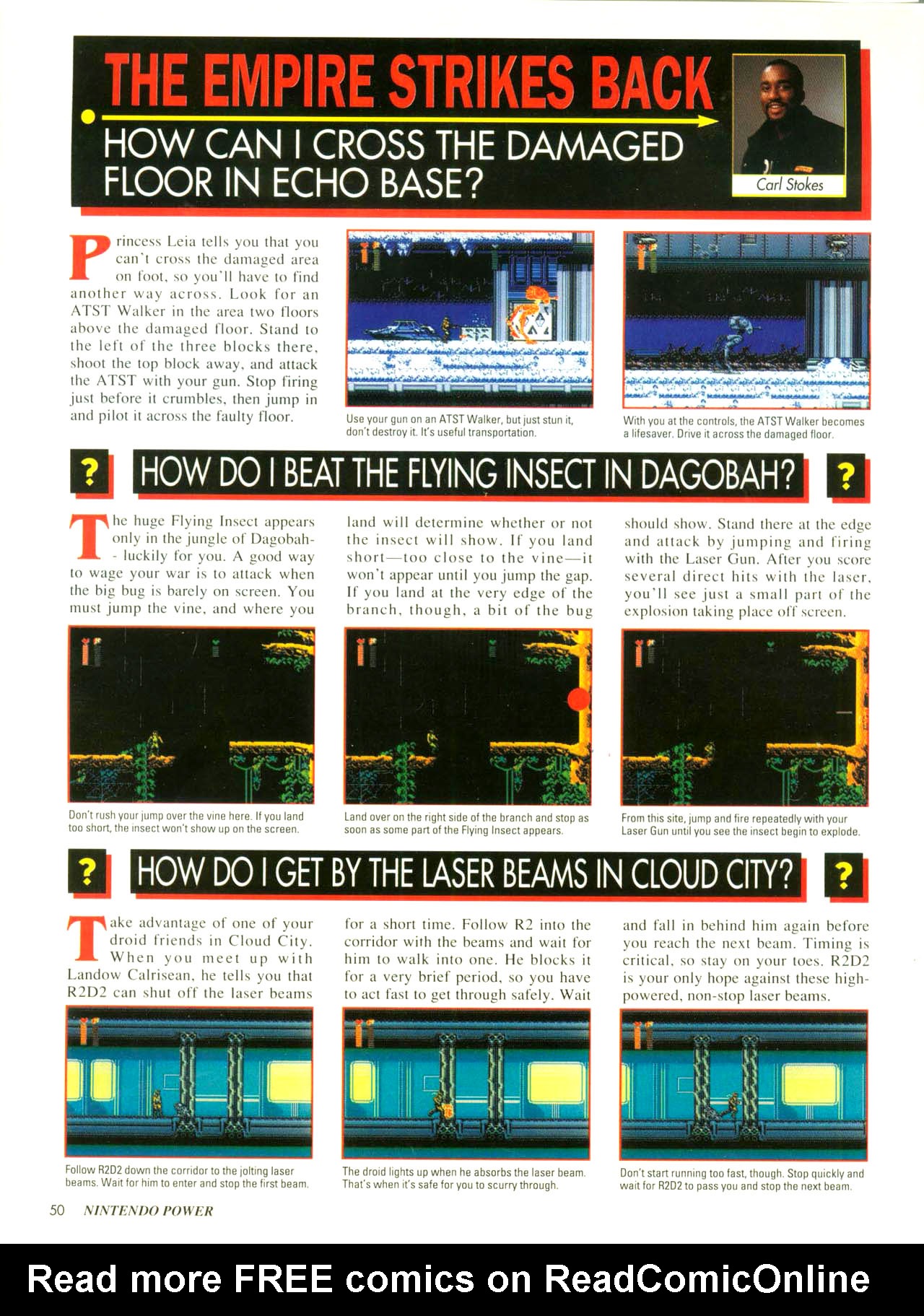 THE EMPIRE STRIKES BACK

HOW CAN I CROSS THE DAMAGED FLOOR IN ECHO BASE?

Carl Stokes

Princess Leia tells you that you can't cross the damaged area on foot, so you'll have to find another way across. Look for an ATST Walker in the area two floors above the damaged floor. Stand to the left of the three blocks there, shoot the top block away, and attack the ATST with your gun. Stop firing just before it crumbles, then jump in and pilot it across the faulty floor.

Use your gun on an ATST Walker, but just stun it, don't destroy it. It's useful transportation.

With you at the controls, the ATST Walker becomes a lifesaver. Drive it across the damaged floor.

? HOW DO I BEAT THE FLYING INSECT IN DAGOBAH? ?

The huge Flying Insect appears only in the jungle of Dagobah- - luckily for you. A good way to wage your war is to attack when the big bug is barely on screen. You must jump the vine, and where you land will determine whether or not the insect will show. If you land short—too close to the vine—it won't appear until you jump the gap. If you land at the very edge of the branch, though, a bit of the bug should show. Stand there at the edge and attack by jumping and firing with the Laser Gun. After you score several direct hits with the laser, you'll see just a small part of the explosion taking place off screen.

Don't rush your jump over the vine here. If you land too short, the insect won't show up on the screen.

Land over on the right side of the branch and stop as soon as some part of the Flying Insect appears.

From this site, jump and fire repeatedly with your Laser Gun until you see the insect begin to explode.

? HOW DO I GET BY THE LASER BEAMS IN CLOUD CITY? ?

Take advantage of one of your droid friends in Cloud City. When you meet up with Landow Calrisean, he tells you that R2D2 can shut off the laser beams for a short time. Follow R2 into the corridor with the beams and wait for him to walk into one. He blocks it for a very brief period, so you have to act fast to get through safely. Wait and fall in behind him again before you reach the next beam. Timing is critical, so stay on your toes. R2D2 is your only hope against these high-powered, non-stop laser beams.

Follow R2D2 down the corridor to the jolting laser beams. Wait for him to enter and stop the first beam.

The droid lights up when he absorbs the laser beam. That's when it's safe for you to scurry through.

Don't start running too fast, though. Stop quickly and wait for R2D2 to pass you and stop the next beam.

50 NINTENDO POWER

Read more FREE comics on ReadComicOnline