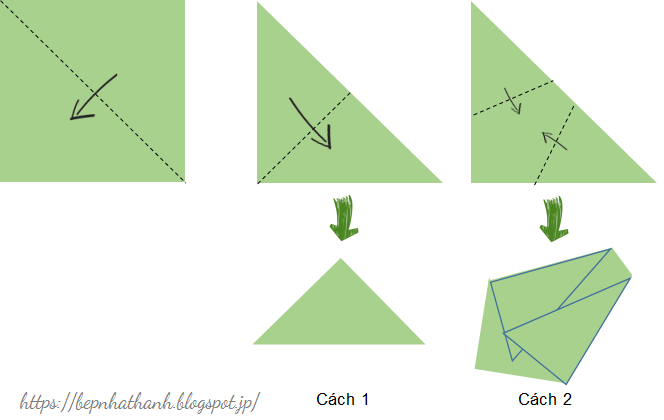 https://bepnhathanh.blogspot.jp/

Cách 1

Cách 2