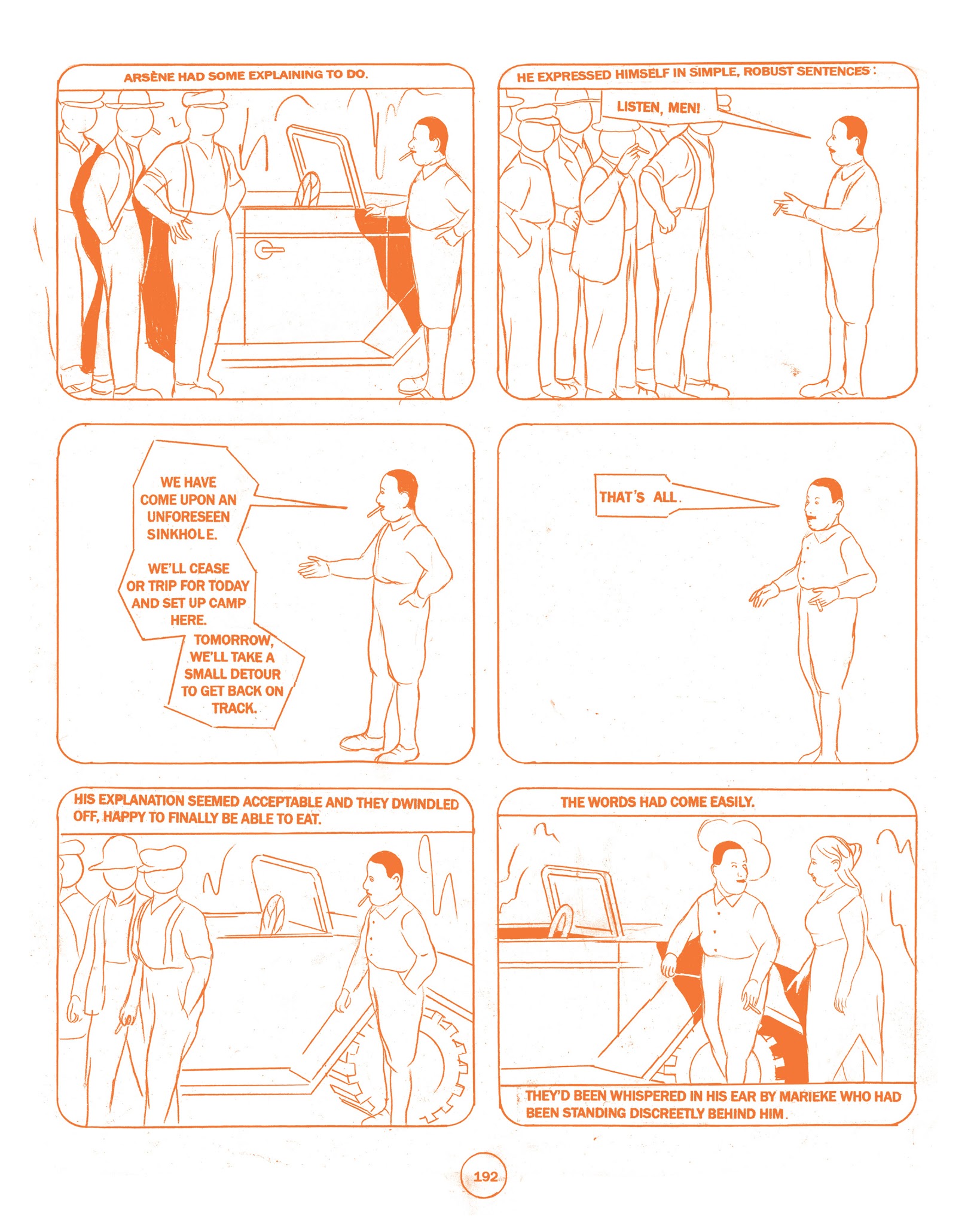 ARSÈNE HAD SOME EXPLAINING TO DO.

HE EXPRESSED HIMSELF IN SIMPLE, ROBUST SENTENCES:

LISTEN, MEN!

WE HAVE COME UPON AN UNFORESEEN SINKHOLE.

WE'LL CEASE OR TRIP FOR TODAY AND SET UP CAMP HERE.

TOMORROW, WE'LL TAKE A SMALL DETOUR TO GET BACK ON TRACK.

THAT'S ALL.

HIS EXPLANATION SEEMED ACCEPTABLE AND THEY DWINDLED OFF, HAPPY TO FINALLY BE ABLE TO EAT.

THE WORDS HAD COME EASILY.

THEY'D BEEN WHISPERED IN HIS EAR BY MARIEKE WHO HAD BEEN STANDING DISCREETLY BEHIND HIM.

192