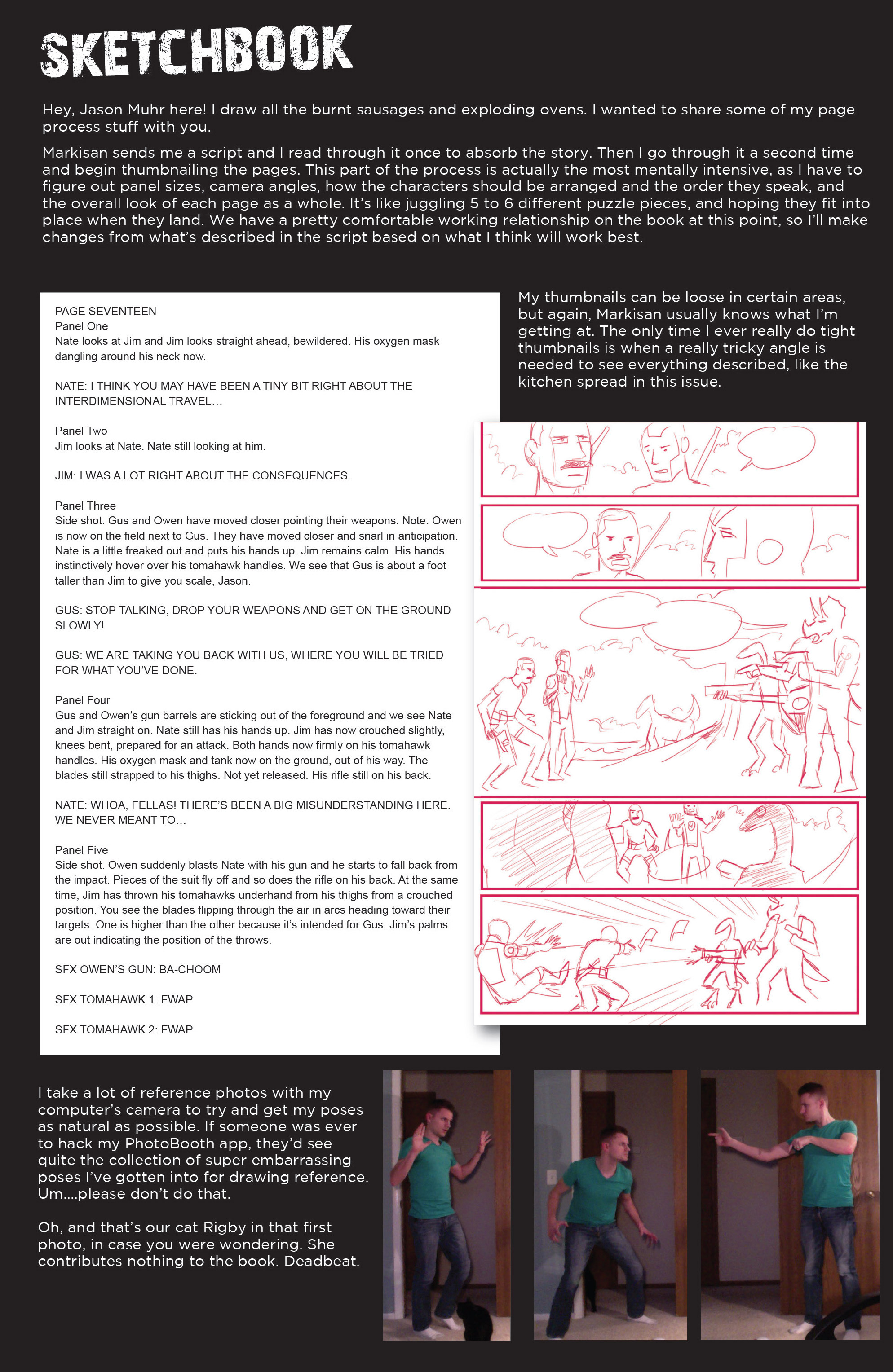 SKETCHBOOK

Hey, Jason Muhr here! I draw all the burnt sausages and exploding ovens. I wanted to share some of my page process stuff with you.

Markisan sends me a script and I read through it once to absorb the story. Then I go through it a second time and begin thumbnailing the pages. This part of the process is actually the most mentally intensive, as I have to figure out panel sizes, camera angles, how the characters should be arranged and the order they speak, and the overall look of each page as a whole. It's like juggling 5 to 6 different puzzle pieces, and hoping they fit into place when they land. We have a pretty comfortable working relationship on the book at this point, so I'll make changes from what's described in the script based on what I think will work best.

PAGE SEVENTEEN
Panel One
Nate looks at Jim and Jim looks straight ahead, bewildered. His oxygen mask dangling around his neck now.

NATE: I THINK YOU MAY HAVE BEEN A TINY BIT RIGHT ABOUT THE INTERDIMENSIONAL TRAVEL…

Panel Two
Jim looks at Nate. Nate still looking at him.

JIM: I WAS A LOT RIGHT ABOUT THE CONSEQUENCES.

Panel Three
Side shot. Gus and Owen have moved closer pointing their weapons. Note: Owen is now on the field next to Gus. They have moved closer and snarl in anticipation. Nate is a little freaked out and puts his hands up. Jim remains calm. His hands instinctively hover over his tomahawk handles. We see that Gus is about a foot taller than Jim to give you scale, Jason.

GUS: STOP TALKING, DROP YOUR WEAPONS AND GET ON THE GROUND SLOWLY!

GUS: WE ARE TAKING YOU BACK WITH US, WHERE YOU WILL BE TRIED FOR WHAT YOU'VE DONE.

Panel Four
Gus and Owen's gun barrels are sticking out of the foreground and we see Nate and Jim straight on. Nate still has his hands up. Jim has now crouched slightly, knees bent, prepared for an attack. Both hands now firmly on his tomahawk handles. His oxygen mask and tank now on the ground, out of his way. The blades still strapped to his thighs. Not yet released. His rifle still on his back.

NATE: WHOA, FELLAS! THERE'S BEEN A BIG MISUNDERSTANDING HERE. WE NEVER MEANT TO…

Panel Five
Side shot. Owen suddenly blasts Nate with his gun and he starts to fall back from the impact. Pieces of the suit fly off and so does the rifle on his back. At the same time, Jim has thrown his tomahawks underhand from his thighs from a crouched position. You see the blades flipping through the air in arcs heading toward their targets. One is higher than the other because it's intended for Gus. Jim's palms are out indicating the position of the throws.

SFX OWEN'S GUN: BA-CHOOM

SFX TOMAHAWK 1: FWAP

SFX TOMAHAWK 2: FWAP

My thumbnails can be loose in certain areas, but again, Markisan usually knows what I'm getting at. The only time I ever really do tight thumbnails is when a really tricky angle is needed to see everything described, like the kitchen spread in this issue.

I take a lot of reference photos with my computer's camera to try and get my poses as natural as possible. If someone was ever to hack my PhotoBooth app, they'd see quite the collection of super embarrassing poses I've gotten into for drawing reference. Um….please don't do that.

Oh, and that's our cat Rigby in that first photo, in case you were wondering. She contributes nothing to the book. Deadbeat.