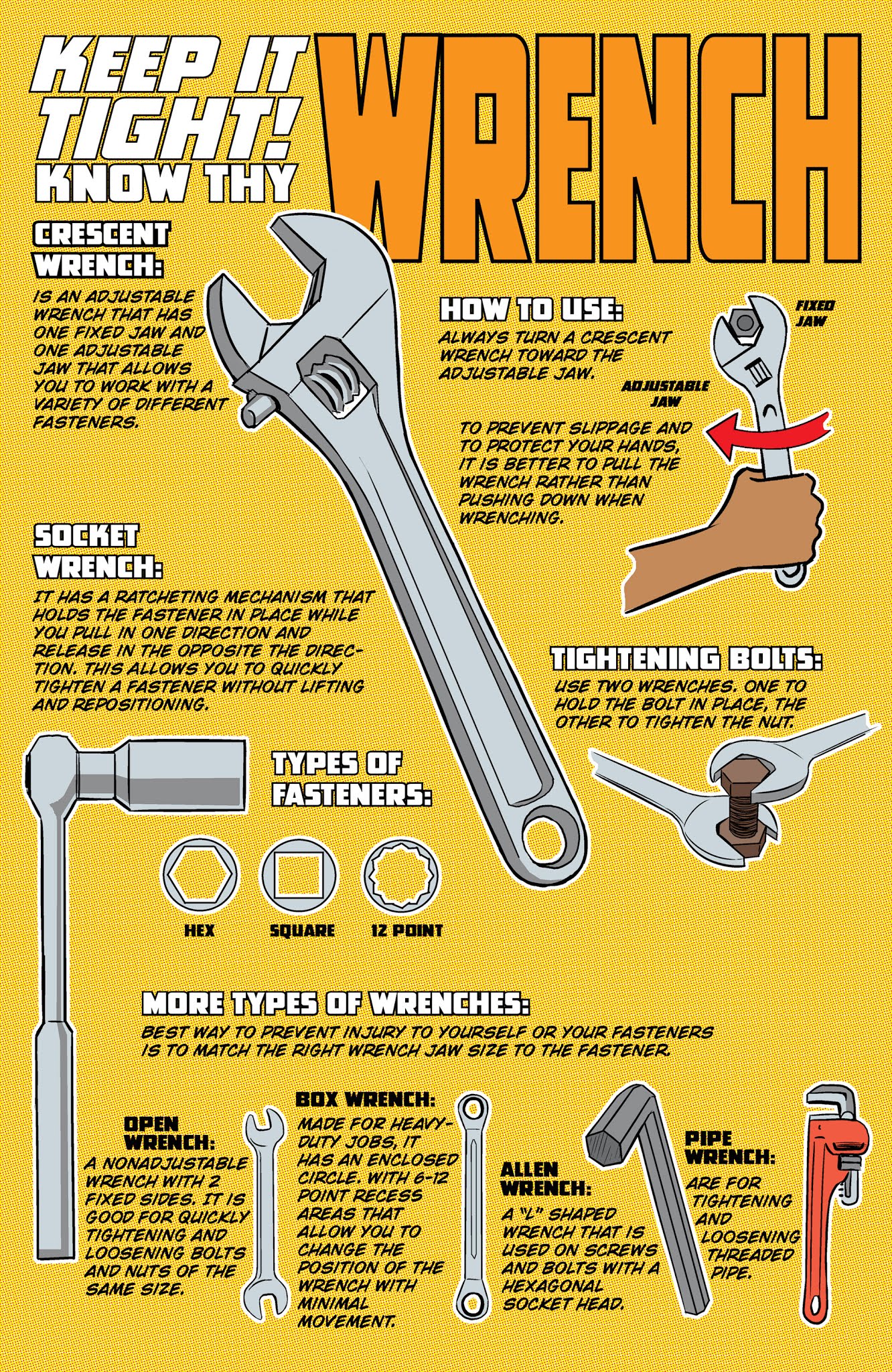 KEEP IT TIGHT! KNOW THY WRENCH

CRESCENT WRENCH:
IS AN ADJUSTABLE WRENCH THAT HAS ONE FIXED JAW AND ONE ADJUSTABLE JAW THAT ALLOWS YOU TO WORK WITH A VARIETY OF DIFFERENT FASTENERS.

HOW TO USE:
ALWAYS TURN A CRESCENT WRENCH TOWARD THE ADJUSTABLE JAW.

FIXED JAW

ADJUSTABLE JAW

TO PREVENT SLIPPAGE AND TO PROTECT YOUR HANDS, IT IS BETTER TO PULL THE WRENCH RATHER THAN PUSHING DOWN WHEN WRENCHING.

SOCKET WRENCH:
IT HAS A RATCHETING MECHANISM THAT HOLDS THE FASTENER IN PLACE WHILE YOU PULL IN ONE DIRECTION AND RELEASE IN THE OPPOSITE THE DIRECTION. THIS ALLOWS YOU TO QUICKLY TIGHTEN A FASTENER WITHOUT LIFTING AND REPOSITIONING.

TIGHTENING BOLTS:
USE TWO WRENCHES. ONE TO HOLD THE BOLT IN PLACE, THE OTHER TO TIGHTEN THE NUT.

TYPES OF FASTENERS:

HEX

SQUARE

12 POINT

MORE TYPES OF WRENCHES:
BEST WAY TO PREVENT INJURY TO YOURSELF OR YOUR FASTENERS IS TO MATCH THE RIGHT WRENCH JAW SIZE TO THE FASTENER.

OPEN WRENCH:
A NONADJUSTABLE WRENCH WITH 2 FIXED SIDES. IT IS GOOD FOR QUICKLY TIGHTENING AND LOOSENING BOLTS AND NUTS OF THE SAME SIZE.

BOX WRENCH:
MADE FOR HEAVY-DUTY JOBS, IT HAS AN ENCLOSED CIRCLE. WITH 6-12 POINT RECESS AREAS THAT ALLOW YOU TO CHANGE THE POSITION OF THE WRENCH WITH MINIMAL MOVEMENT.

ALLEN WRENCH:
A "L" SHAPED WRENCH THAT IS USED ON SCREWS AND BOLTS WITH A HEXAGONAL SOCKET HEAD.

PIPE WRENCH:
ARE FOR TIGHTENING AND LOOSENING THREADED PIPE.