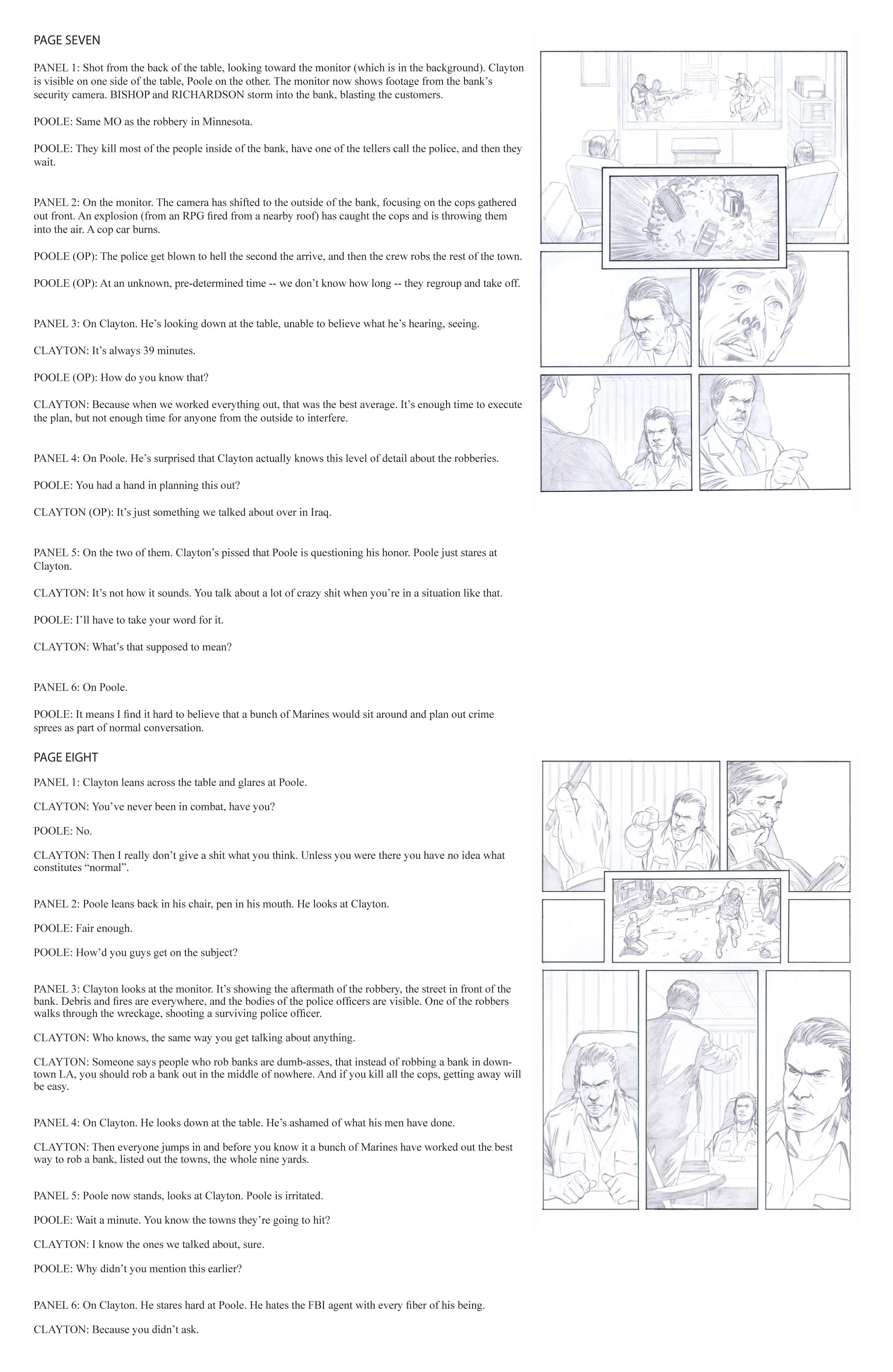 PAGE SEVEN

PANEL 1: Shot from the back of the table, looking toward the monitor (which is in the background). Clayton is visible on one side of the table, Poole on the other. The monitor now shows footage from the bank's security camera. BISHOP and RICHARDSON storm into the bank, blasting the customers.

POOLE: Same MO as the robbery in Minnesota.

POOLE: They kill most of the people inside of the bank, have one of the tellers call the police, and then they wait.

PANEL 2: On the monitor. The camera has shifted to the outside of the bank, focusing on the cops gathered out front. An explosion (from an RPG fired from a nearby roof) has caught the cops and is throwing them into the air. A cop car burns.

POOLE (OP): The police get blown to hell the second the arrive, and then the crew robs the rest of the town.

POOLE (OP): At an unknown, pre-determined time -- we don't know how long -- they regroup and take off.

PANEL 3: On Clayton. He's looking down at the table, unable to believe what he's hearing, seeing.

CLAYTON: It's always 39 minutes.

POOLE (OP): How do you know that?

CLAYTON: Because when we worked everything out, that was the best average. It's enough time to execute the plan, but not enough time for anyone from the outside to interfere.

PANEL 4: On Poole. He's surprised that Clayton actually knows this level of detail about the robberies.

POOLE: You had a hand in planning this out?

CLAYTON (OP): It's just something we talked about over in Iraq.

PANEL 5: On the two of them. Clayton's pissed that Poole is questioning his honor. Poole just stares at Clayton.

CLAYTON: It's not how it sounds. You talk about a lot of crazy shit when you're in a situation like that.

POOLE: I'll have to take your word for it.

CLAYTON: What's that supposed to mean?

PANEL 6: On Poole.

POOLE: It means I find it hard to believe that a bunch of Marines would sit around and plan out crime sprees as part of normal conversation.

PAGE EIGHT

PANEL 1: Clayton leans across the table and glares at Poole.

CLAYTON: You've never been in combat, have you?

POOLE: No.

CLAYTON: Then I really don't give a shit what you think. Unless you were there you have no idea what constitutes "normal".

PANEL 2: Poole leans back in his chair, pen in his mouth. He looks at Clayton.

POOLE: Fair enough.

POOLE: How'd you guys get on the subject?

PANEL 3: Clayton looks at the monitor. It's showing the aftermath of the robbery, the street in front of the bank. Debris and fires are everywhere, and the bodies of the police officers are visible. One of the robbers walks through the wreckage, shooting a surviving police officer.

CLAYTON: Who knows, the same way you get talking about anything.

CLAYTON: Someone says people who rob banks are dumb-asses, that instead of robbing a bank in downtown LA, you should rob a bank out in the middle of nowhere. And if you kill all the cops, getting away will be easy.

PANEL 4: On Clayton. He looks down at the table. He's ashamed of what his men have done.

CLAYTON: Then everyone jumps in and before you know it a bunch of Marines have worked out the best way to rob a bank, listed out the towns, the whole nine yards.

PANEL 5: Poole now stands, looks at Clayton. Poole is irritated.

POOLE: Wait a minute. You know the towns they're going to hit?

CLAYTON: I know the ones we talked about, sure.

POOLE: Why didn't you mention this earlier?

PANEL 6: On Clayton. He stares hard at Poole. He hates the FBI agent with every fiber of his being.

CLAYTON: Because you didn't ask.