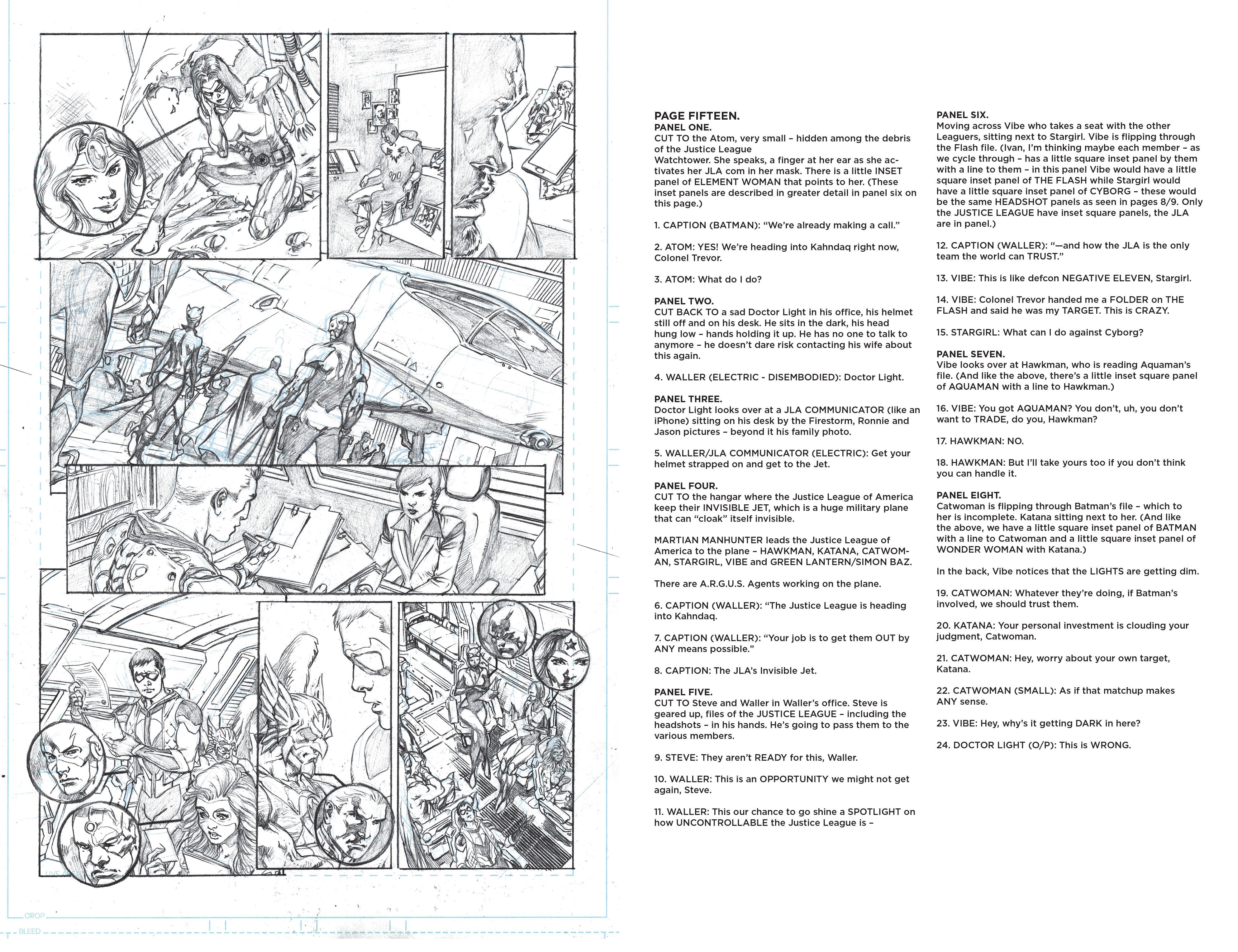 CROP

BLEED

PAGE FIFTEEN.
PANEL ONE.
CUT TO the Atom, very small – hidden among the debris of the Justice League
Watchtower. She speaks, a finger at her ear as she activates her JLA com in her mask. There is a little INSET panel of ELEMENT WOMAN that points to her. (These inset panels are described in greater detail in panel six on this page.)

1. CAPTION (BATMAN): “We’re already making a call.”

2. ATOM: YES! We’re heading into Kahndaq right now, Colonel Trevor.

3. ATOM: What do I do?

PANEL TWO.
CUT BACK TO a sad Doctor Light in his office, his helmet still off and on his desk. He sits in the dark, his head hung low – hands holding it up. He has no one to talk to anymore – he doesn’t dare risk contacting his wife about this again.

4. WALLER (ELECTRIC - DISEMBODIED): Doctor Light.

PANEL THREE.
Doctor Light looks over at a JLA COMMUNICATOR (like an iPhone) sitting on his desk by the Firestorm, Ronnie and Jason pictures – beyond it his family photo.

5. WALLER/JLA COMMUNICATOR (ELECTRIC): Get your helmet strapped on and get to the Jet.

PANEL FOUR.
CUT TO the hangar where the Justice League of America keep their INVISIBLE JET, which is a huge military plane that can “cloak” itself invisible.

MARTIAN MANHUNTER leads the Justice League of America to the plane – HAWKMAN, KATANA, CATWOMAN, STARGIRL, VIBE and GREEN LANTERN/SIMON BAZ.

There are A.R.G.U.S. Agents working on the plane.

6. CAPTION (WALLER): “The Justice League is heading into Kahndaq.

7. CAPTION (WALLER): “Your job is to get them OUT by ANY means possible.”

8. CAPTION: The JLA’s Invisible Jet.

PANEL FIVE.
CUT TO Steve and Waller in Waller’s office. Steve is geared up, files of the JUSTICE LEAGUE – including the headshots – in his hands. He’s going to pass them to the various members.

9. STEVE: They aren’t READY for this, Waller.

10. WALLER: This is an OPPORTUNITY we might not get again, Steve.

11. WALLER: This our chance to go shine a SPOTLIGHT on how UNCONTROLLABLE the Justice League is –

PANEL SIX.
Moving across Vibe who takes a seat with the other Leaguers, sitting next to Stargirl. Vibe is flipping through the Flash file. (Ivan, I’m thinking maybe each member – as we cycle through – has a little square inset panel by them with a line to them – in this panel Vibe would have a little square inset panel of THE FLASH while Stargirl would have a little square inset panel of CYBORG – these would be the same HEADSHOT panels as seen in pages 8/9. Only the JUSTICE LEAGUE have inset square panels, the JLA are in panel.)

12. CAPTION (WALLER): “—and how the JLA is the only team the world can TRUST.”

13. VIBE: This is like defcon NEGATIVE ELEVEN, Stargirl.

14. VIBE: Colonel Trevor handed me a FOLDER on THE FLASH and said he was my TARGET. This is CRAZY.

15. STARGIRL: What can I do against Cyborg?

PANEL SEVEN.
Vibe looks over at Hawkman, who is reading Aquaman’s file. (And like the above, there’s a little inset square panel of AQUAMAN with a line to Hawkman.)

16. VIBE: You got AQUAMAN? You don’t, uh, you don’t want to TRADE, do you, Hawkman?

17. HAWKMAN: NO.

18. HAWKMAN: But I’ll take yours too if you don’t think you can handle it.

PANEL EIGHT.
Catwoman is flipping through Batman’s file – which to her is incomplete. Katana sitting next to her. (And like the above, we have a little square inset panel of BATMAN with a line to Catwoman and a little square inset panel of WONDER WOMAN with Katana.)

In the back, Vibe notices that the LIGHTS are getting dim.

19. CATWOMAN: Whatever they’re doing, if Batman’s involved, we should trust them.

20. KATANA: Your personal investment is clouding your judgment, Catwoman.

21. CATWOMAN: Hey, worry about your own target, Katana.

22. CATWOMAN (SMALL): As if that matchup makes ANY sense.

23. VIBE: Hey, why’s it getting DARK in here?

24. DOCTOR LIGHT (O/P): This is WRONG.