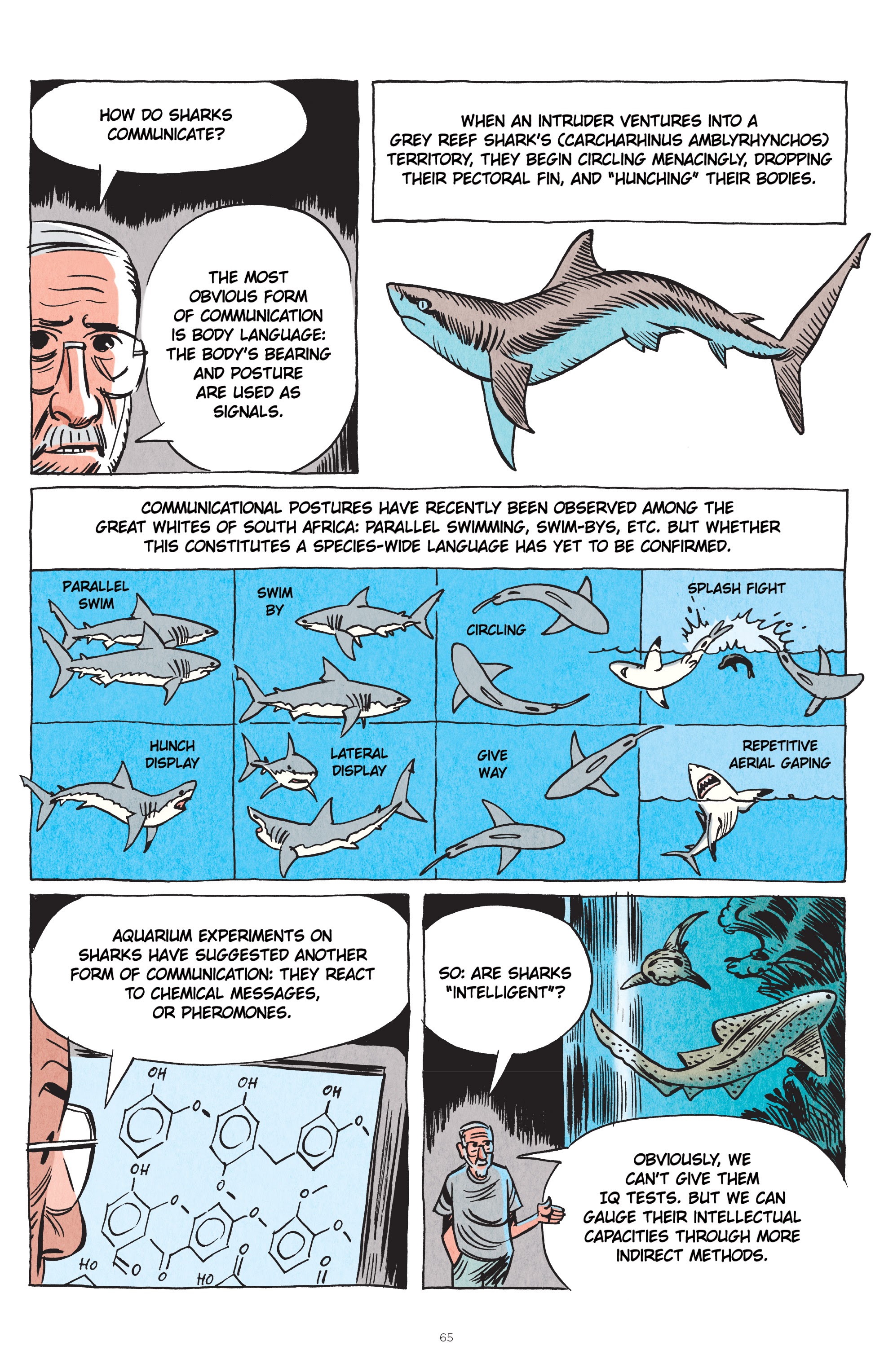 HOW DO SHARKS COMMUNICATE?

THE MOST OBVIOUS FORM OF COMMUNICATION IS BODY LANGUAGE: THE BODY'S BEARING AND POSTURE ARE USED AS SIGNALS.

WHEN AN INTRUDER VENTURES INTO A GREY REEF SHARK'S (CARCHARHINUS AMBLYRHYNCHOS) TERRITORY, THEY BEGIN CIRCLING MENACINGLY, DROPPING THEIR PECTORAL FIN, AND "HUNCHING" THEIR BODIES.

COMMUNICATIONAL POSTURES HAVE RECENTLY BEEN OBSERVED AMONG THE GREAT WHITES OF SOUTH AFRICA: PARALLEL SWIMMING, SWIM-BYS, ETC. BUT WHETHER THIS CONSTITUTES A SPECIES-WIDE LANGUAGE HAS YET TO BE CONFIRMED.

PARALLEL SWIM

SWIM BY

CIRCLING

SPLASH FIGHT

HUNCH DISPLAY

LATERAL DISPLAY

GIVE WAY

REPETITIVE AERIAL GAPING

AQUARIUM EXPERIMENTS ON SHARKS HAVE SUGGESTED ANOTHER FORM OF COMMUNICATION: THEY REACT TO CHEMICAL MESSAGES, OR PHEROMONES.

OH OH OH OH HO HO

SO: ARE SHARKS "INTELLIGENT"?

OBVIOUSLY, WE CAN'T GIVE THEM IQ TESTS. BUT WE CAN GAUGE THEIR INTELLECTUAL CAPACITIES THROUGH MORE INDIRECT METHODS.

65