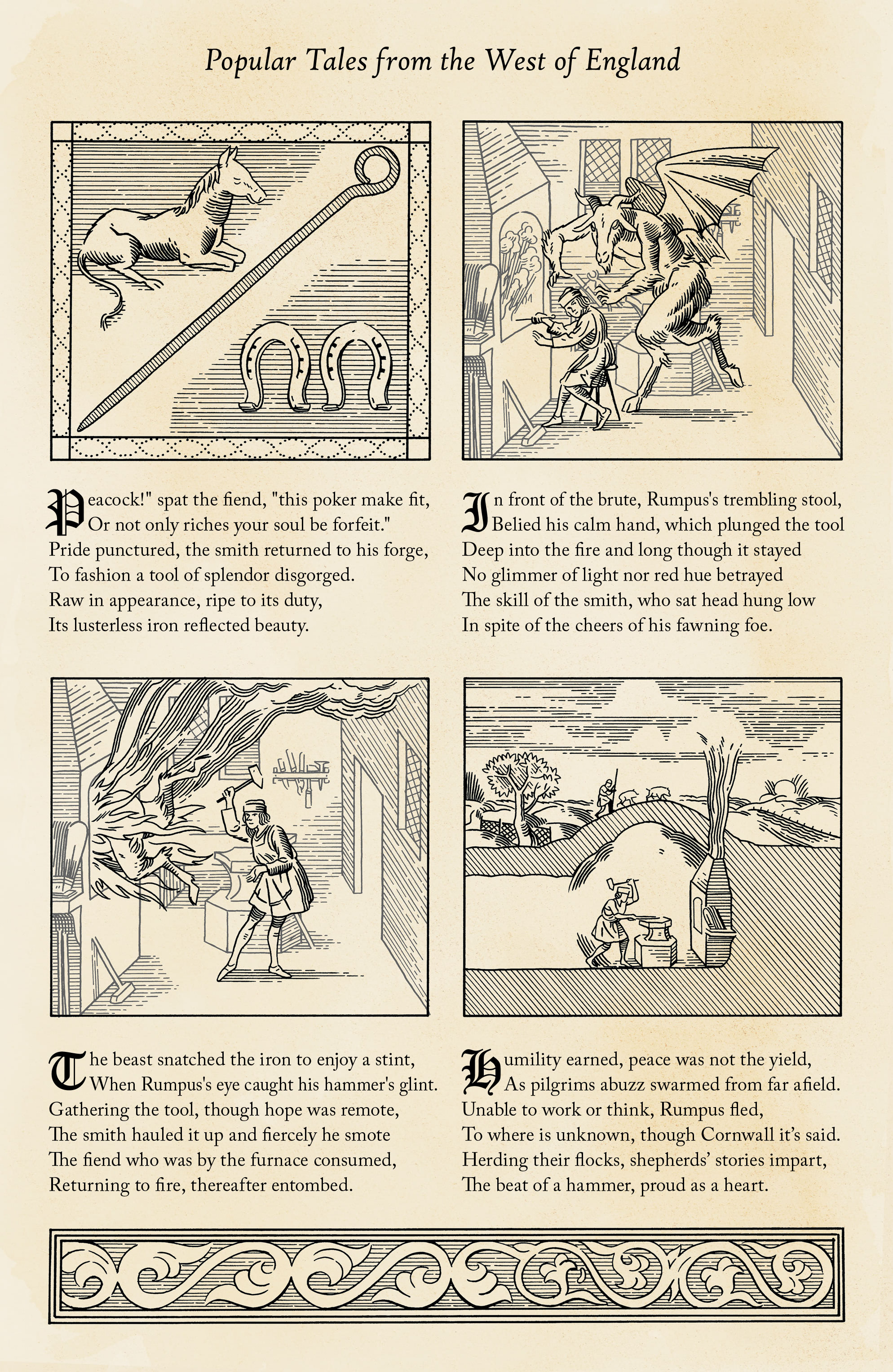 Popular Tales from the West of England

Peacock!" spat the fiend, "this poker make fit, Or not only riches your soul be forfeit." Pride punctured, the smith returned to his forge, To fashion a tool of splendor disgorged. Raw in appearance, ripe to its duty, Its lusterless iron reflected beauty.

In front of the brute, Rumpus's trembling stool, Belied his calm hand, which plunged the tool Deep into the fire and long though it stayed No glimmer of light nor red hue betrayed The skill of the smith, who sat head hung low In spite of the cheers of his fawning foe.

The beast snatched the iron to enjoy a stint, When Rumpus's eye caught his hammer's glint. Gathering the tool, though hope was remote, The smith hauled it up and fiercely he smote The fiend who was by the furnace consumed, Returning to fire, thereafter entombed.

Humility earned, peace was not the yield, As pilgrims abuzz swarmed from far afield. Unable to work or think, Rumpus fled, To where is unknown, though Cornwall it's said. Herding their flocks, shepherds' stories impart, The beat of a hammer, proud as a heart.