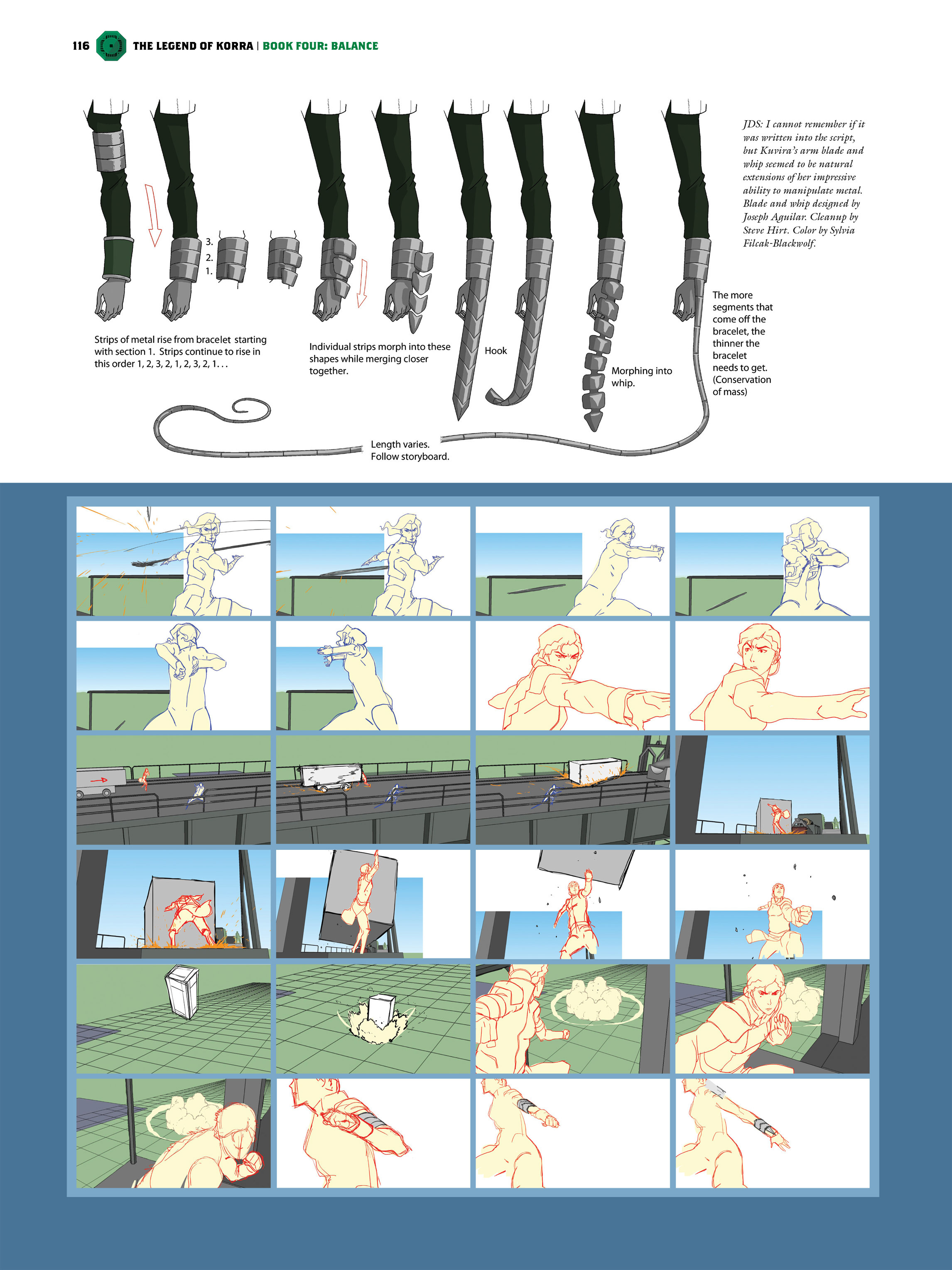 116 THE LEGEND OF KORRA | BOOK FOUR: BALANCE

3.
2.
1.

Strips of metal rise from bracelet starting with section 1. Strips continue to rise in this order 1, 2, 3, 2, 1, 2, 3, 2, 1. . .

Individual strips morph into these shapes while merging closer together.

Hook

Morphing into whip.

The more segments that come off the bracelet, the thinner the bracelet needs to get. (Conservation of mass)

Length varies. Follow storyboard.

JDS: I cannot remember if it was written into the script, but Kuvira's arm blade and whip seemed to be natural extensions of her impressive ability to manipulate metal. Blade and whip designed by Joseph Aguilar. Cleanup by Steve Hirt. Color by Sylvia Filcak-Blackwolf.