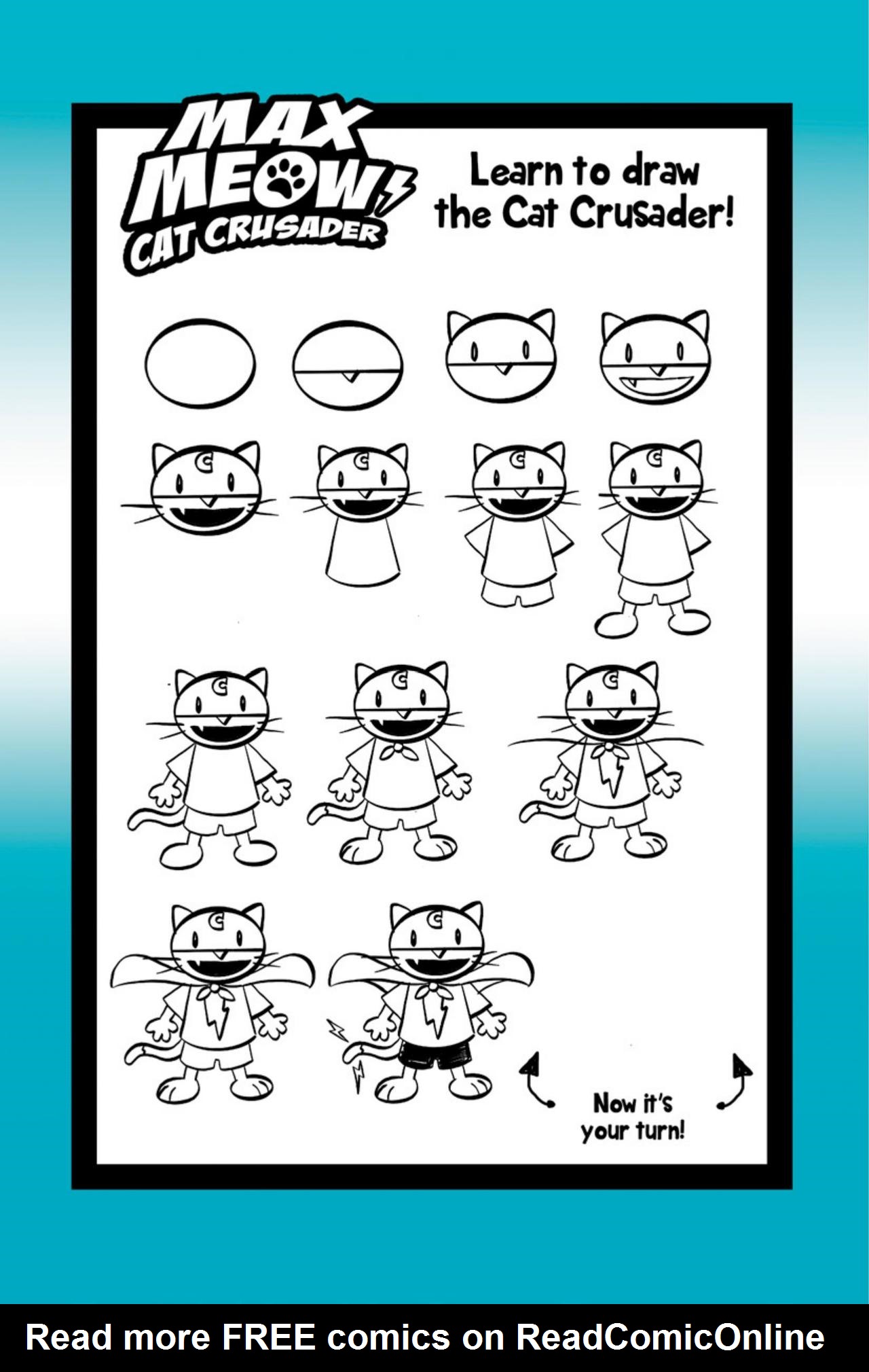 MAX MEOW CAT CRUSADER

Learn to draw the Cat Crusader!

Now it's your turn!

Read more FREE comics on ReadComicOnline