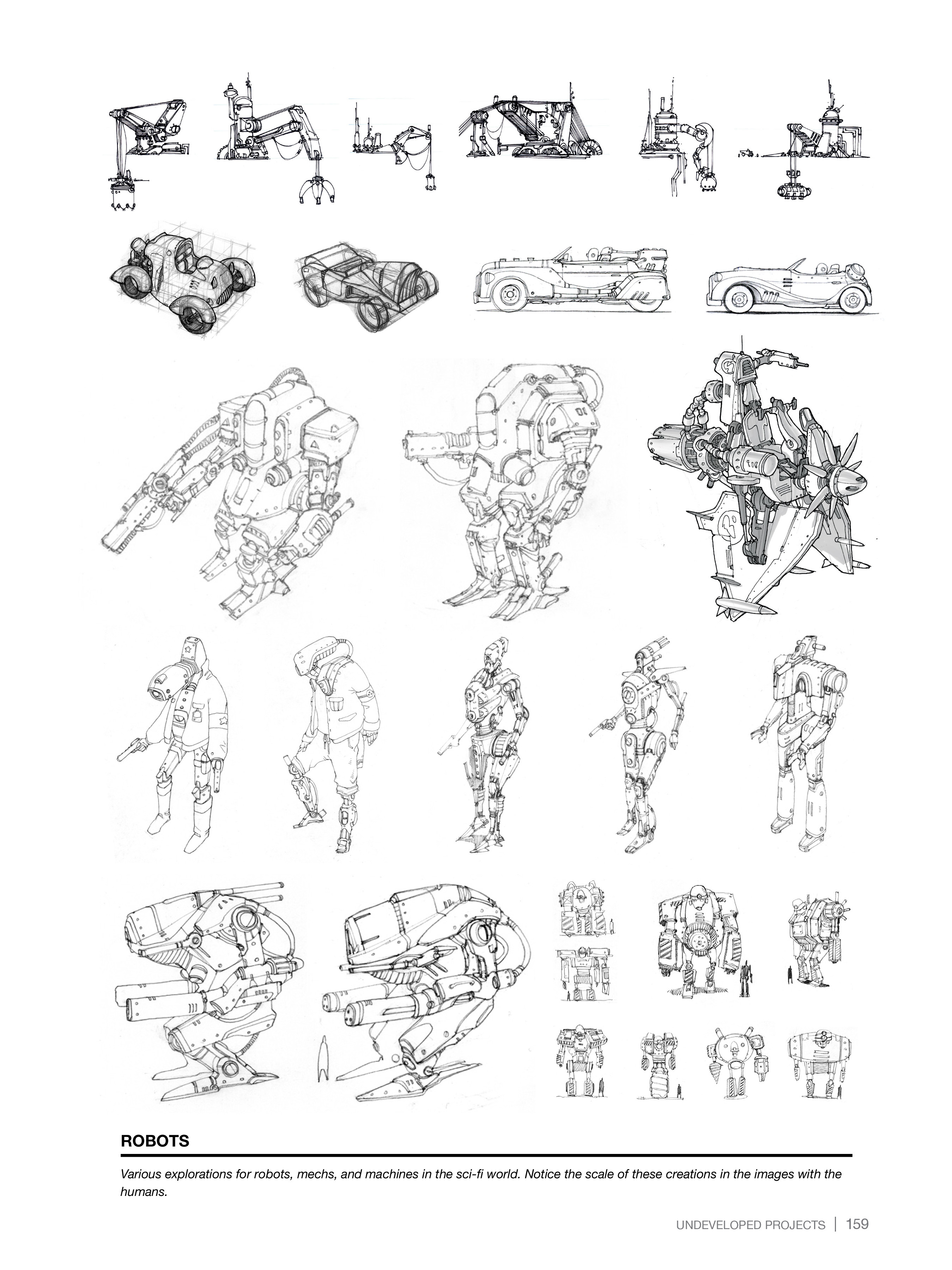 ROBOTS

Various explorations for robots, mechs, and machines in the sci-fi world. Notice the scale of these creations in the images with the humans.

UNDEVELOPED PROJECTS | 159