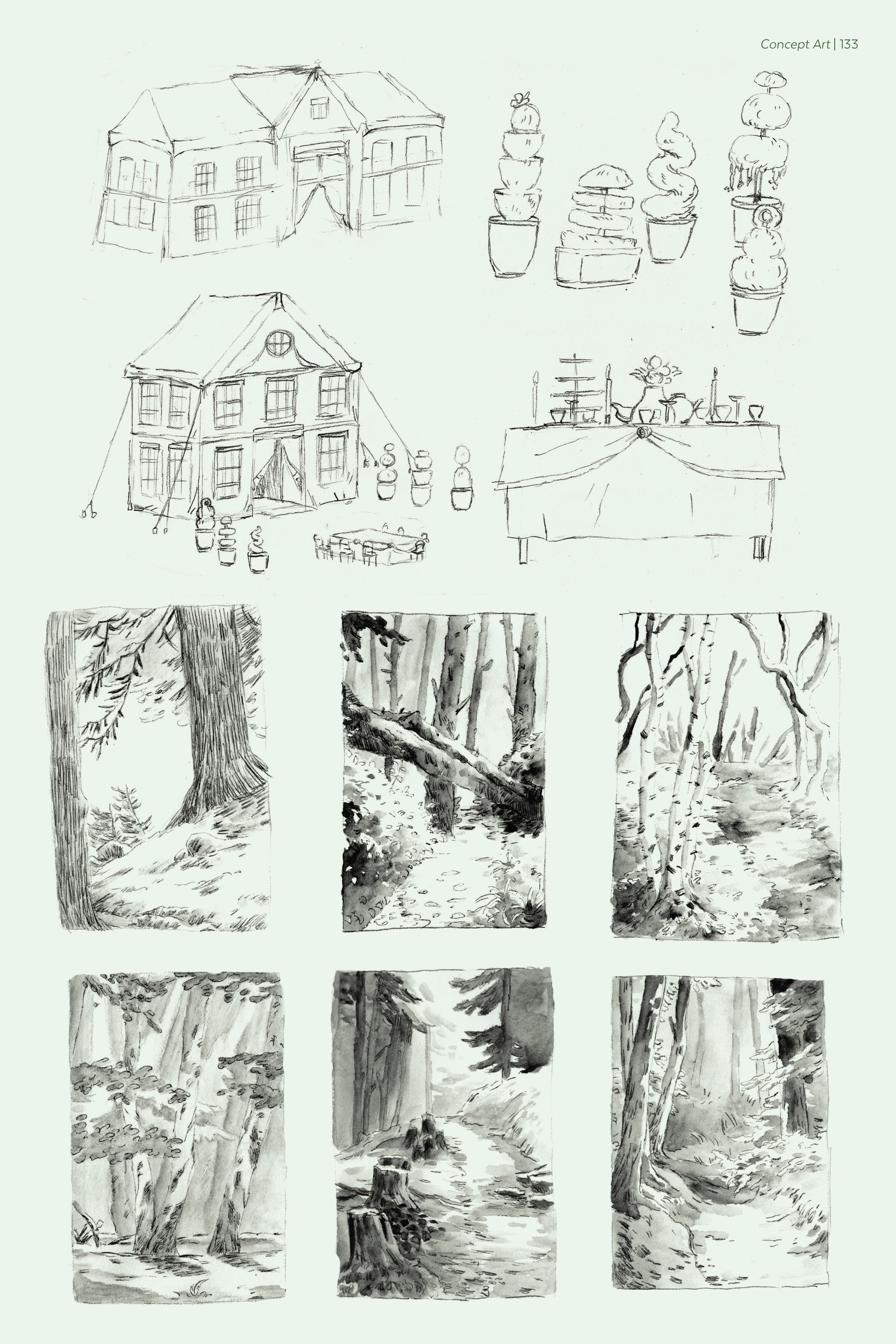 Concept Art | 133