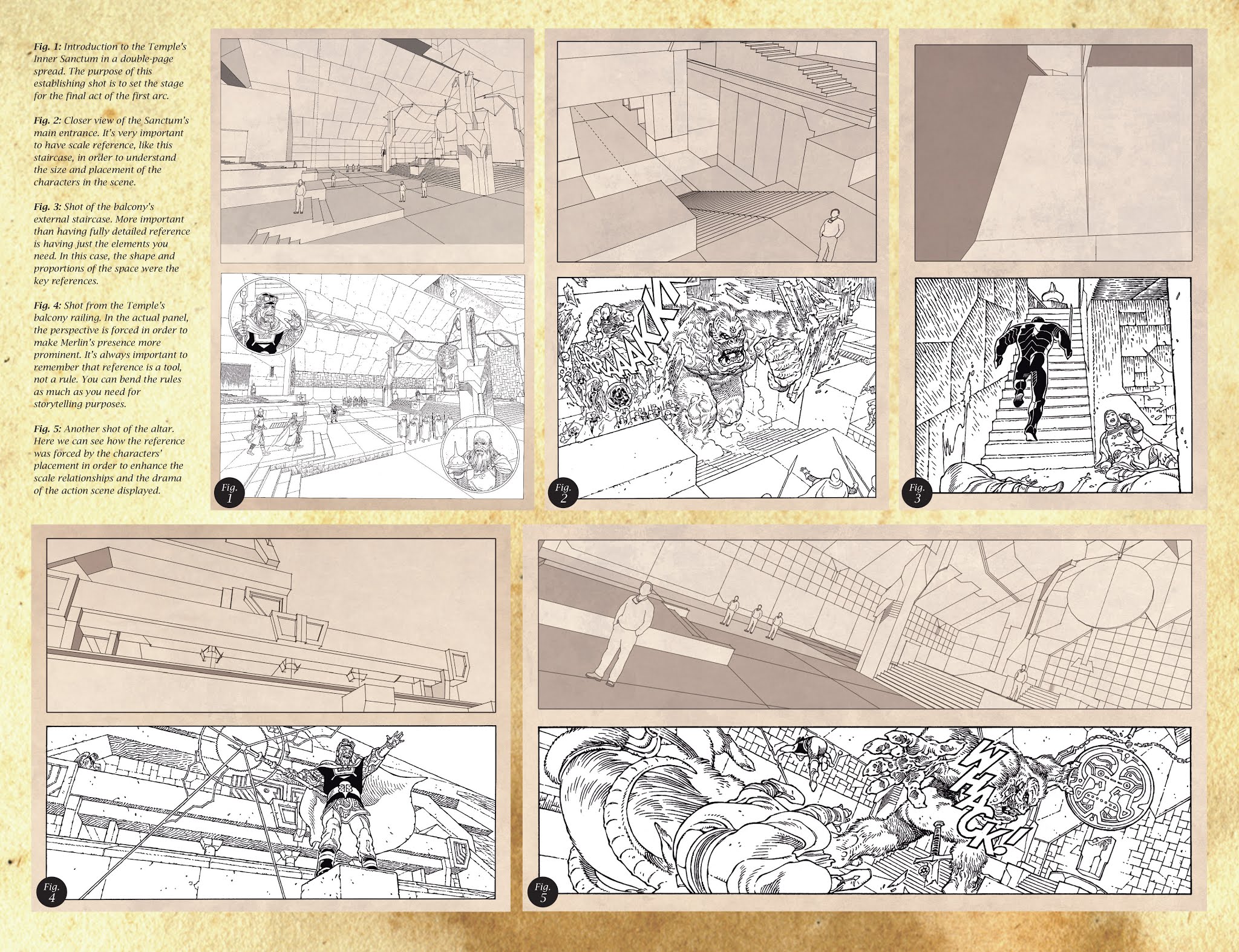 Fig. 1: Introduction to the Temple's Inner Sanctum in a double-page spread. The purpose of this establishing shot is to set the stage for the final act of the first arc.

Fig. 2: Closer view of the Sanctum's main entrance. It's very important to have scale reference, like this staircase, in order to understand the size and placement of the characters in the scene.

Fig. 3: Shot of the balcony's external staircase. More important than having fully detailed reference is having just the elements you need. In this case, the shape and proportions of the space were the key references.

Fig. 4: Shot from the Temple's balcony railing. In the actual panel, the perspective is forced in order to make Merlin's presence more prominent. It's always important to remember that reference is a tool, not a rule. You can bend the rules as much as you need for storytelling purposes.

Fig. 5: Another shot of the altar. Here we can see how the reference was forced by the characters' placement in order to enhance the scale relationships and the drama of the action scene displayed.

Fig. 1

KRAAAKK

Fig. 2

Fig. 3

Fig. 4

WHACK!

Fig. 5