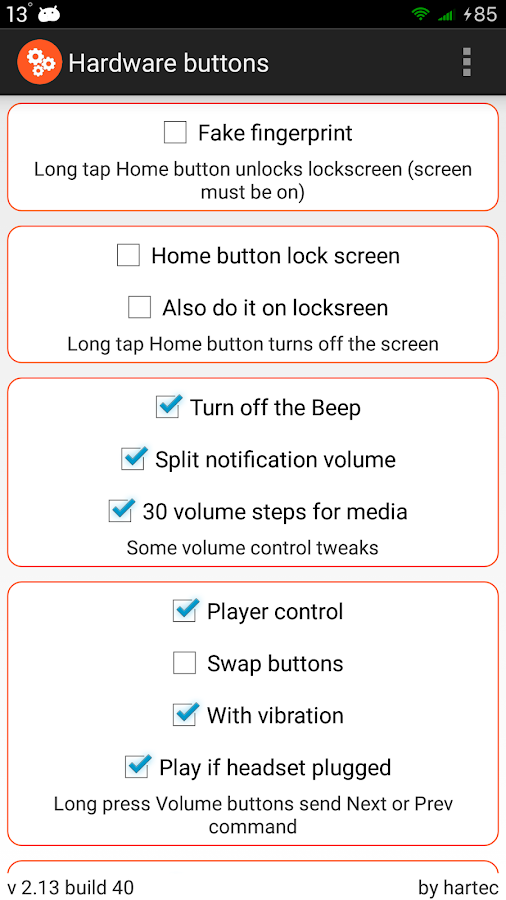 13° 85

Hardware buttons

Fake fingerprint

Long tap Home button unlocks lockscreen (screen must be on)

Home button lock screen

Also do it on locksreen

Long tap Home button turns off the screen

Turn off the Beep

Split notification volume

30 volume steps for media

Some volume control tweaks

Player control

Swap buttons

With vibration

Play if headset plugged

Long press Volume buttons send Next or Prev command

v 2.13 build 40

by hartec