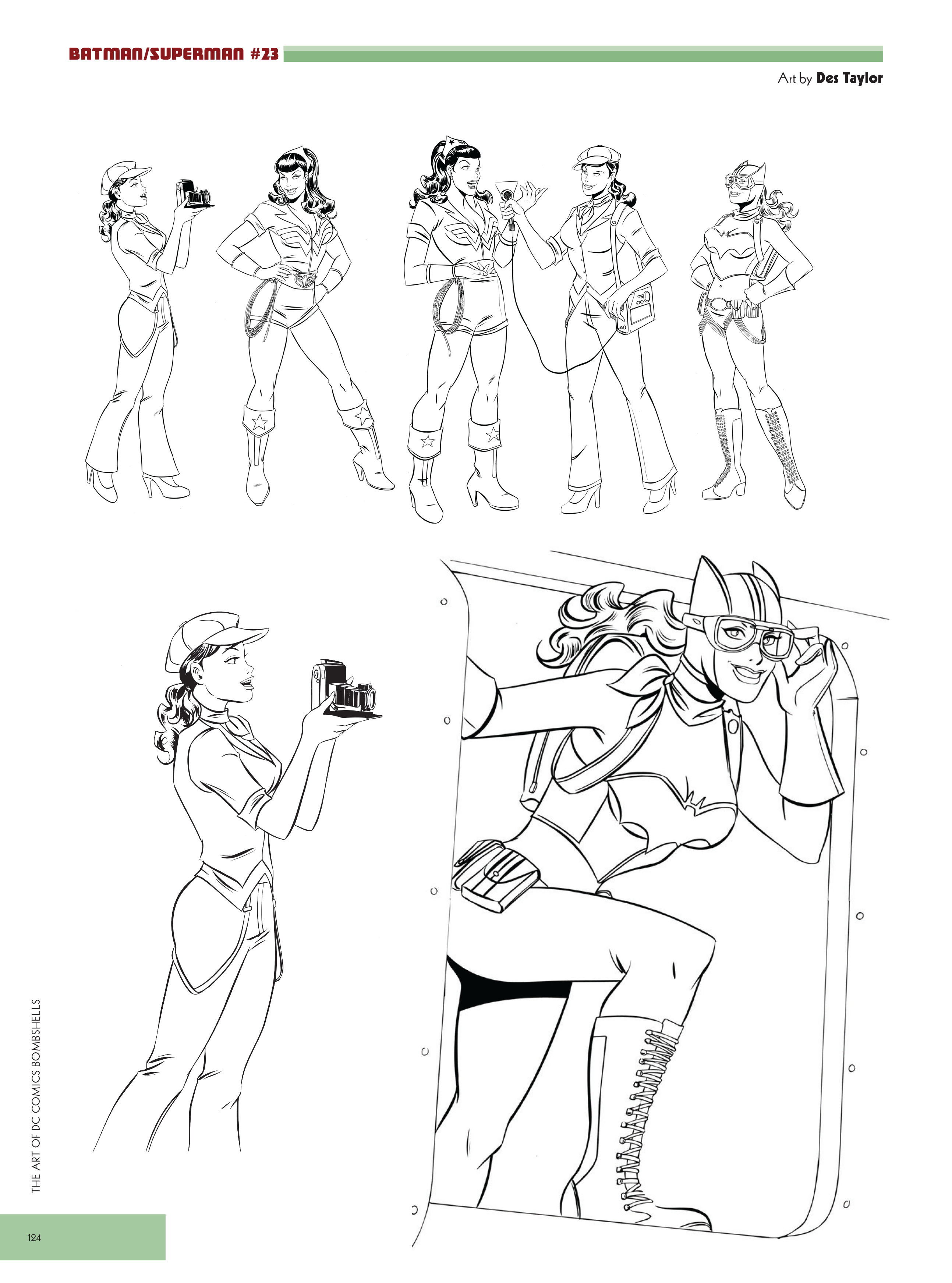 BATMAN/SUPERMAN #23

Art by Des Taylor

THE ART OF DC COMICS BOMBSHELLS

124