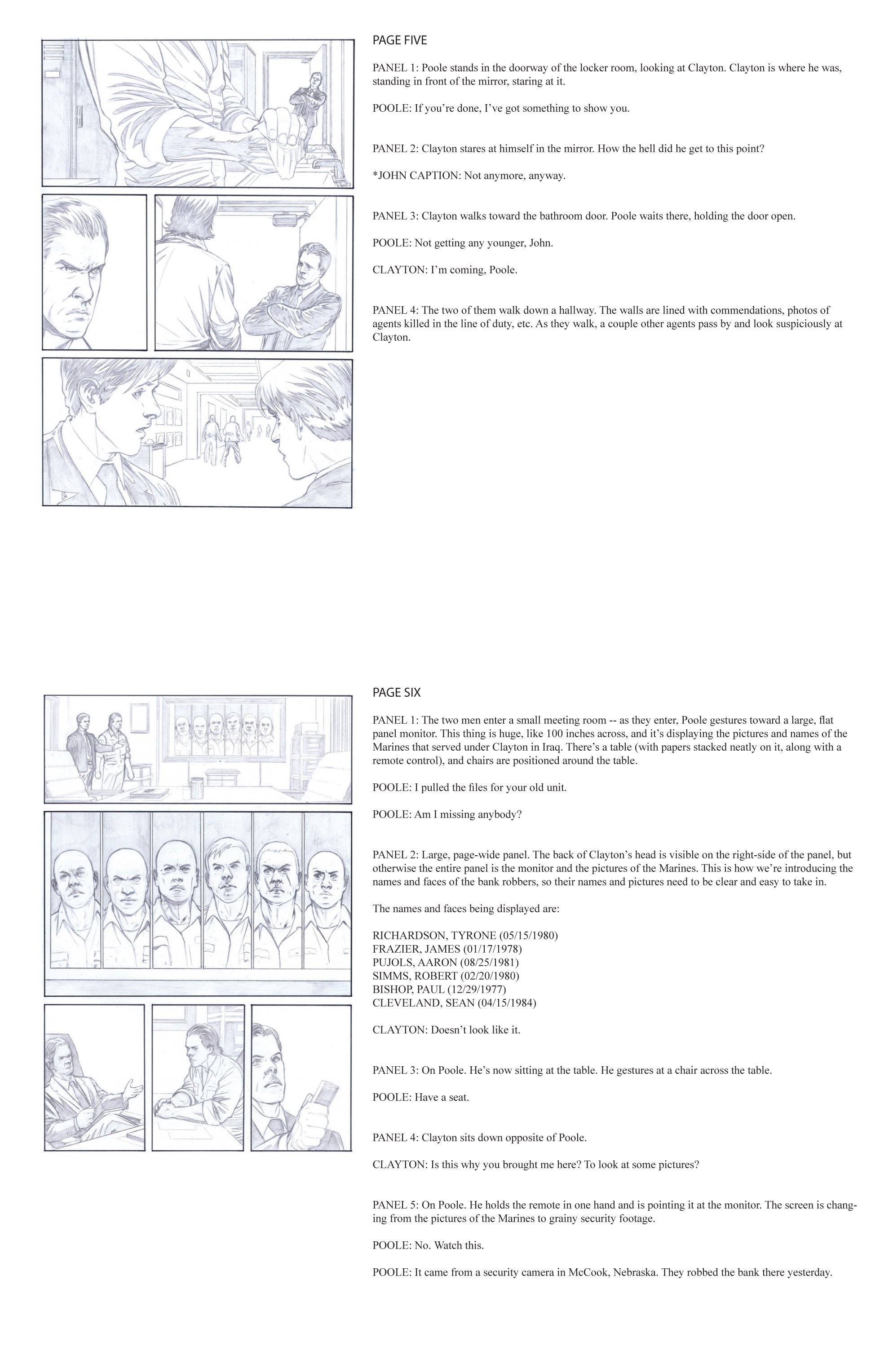 PAGE FIVE

PANEL 1: Poole stands in the doorway of the locker room, looking at Clayton. Clayton is where he was, standing in front of the mirror, staring at it.

POOLE: If you're done, I've got something to show you.

PANEL 2: Clayton stares at himself in the mirror. How the hell did he get to this point?

*JOHN CAPTION: Not anymore, anyway.

PANEL 3: Clayton walks toward the bathroom door. Poole waits there, holding the door open.

POOLE: Not getting any younger, John.

CLAYTON: I'm coming, Poole.

PANEL 4: The two of them walk down a hallway. The walls are lined with commendations, photos of agents killed in the line of duty, etc. As they walk, a couple other agents pass by and look suspiciously at Clayton.

PAGE SIX

PANEL 1: The two men enter a small meeting room -- as they enter, Poole gestures toward a large, flat panel monitor. This thing is huge, like 100 inches across, and it's displaying the pictures and names of the Marines that served under Clayton in Iraq. There's a table (with papers stacked neatly on it, along with a remote control), and chairs are positioned around the table.

POOLE: I pulled the files for your old unit.

POOLE: Am I missing anybody?

PANEL 2: Large, page-wide panel. The back of Clayton's head is visible on the right-side of the panel, but otherwise the entire panel is the monitor and the pictures of the Marines. This is how we're introducing the names and faces of the bank robbers, so their names and pictures need to be clear and easy to take in.

The names and faces being displayed are:

RICHARDSON, TYRONE (05/15/1980)
FRAZIER, JAMES (01/17/1978)
PUJOLS, AARON (08/25/1981)
SIMMS, ROBERT (02/20/1980)
BISHOP, PAUL (12/29/1977)
CLEVELAND, SEAN (04/15/1984)

CLAYTON: Doesn't look like it.

PANEL 3: On Poole. He's now sitting at the table. He gestures at a chair across the table.

POOLE: Have a seat.

PANEL 4: Clayton sits down opposite of Poole.

CLAYTON: Is this why you brought me here? To look at some pictures?

PANEL 5: On Poole. He holds the remote in one hand and is pointing it at the monitor. The screen is changing from the pictures of the Marines to grainy security footage.

POOLE: No. Watch this.

POOLE: It came from a security camera in McCook, Nebraska. They robbed the bank there yesterday.