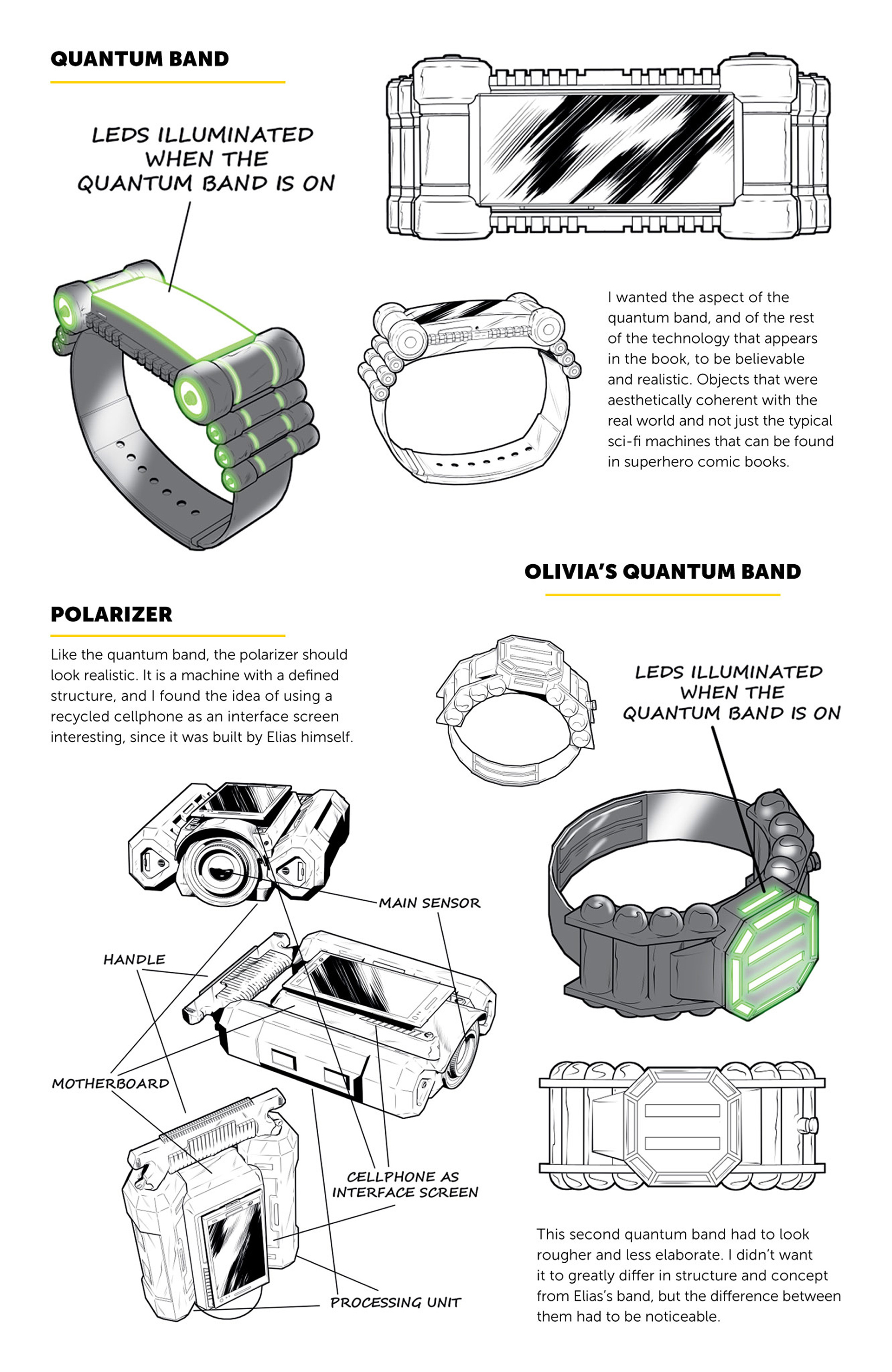 QUANTUM BAND

LEDS ILLUMINATED WHEN THE QUANTUM BAND IS ON

I wanted the aspect of the quantum band, and of the rest of the technology that appears in the book, to be believable and realistic. Objects that were aesthetically coherent with the real world and not just the typical sci-fi machines that can be found in superhero comic books.

OLIVIA'S QUANTUM BAND

POLARIZER

Like the quantum band, the polarizer should look realistic. It is a machine with a defined structure, and I found the idea of using a recycled cellphone as an interface screen interesting, since it was built by Elias himself.

LEDS ILLUMINATED WHEN THE QUANTUM BAND IS ON

MAIN SENSOR

HANDLE

MOTHERBOARD

CELLPHONE AS INTERFACE SCREEN

PROCESSING UNIT

This second quantum band had to look rougher and less elaborate. I didn't want it to greatly differ in structure and concept from Elias's band, but the difference between them had to be noticeable.