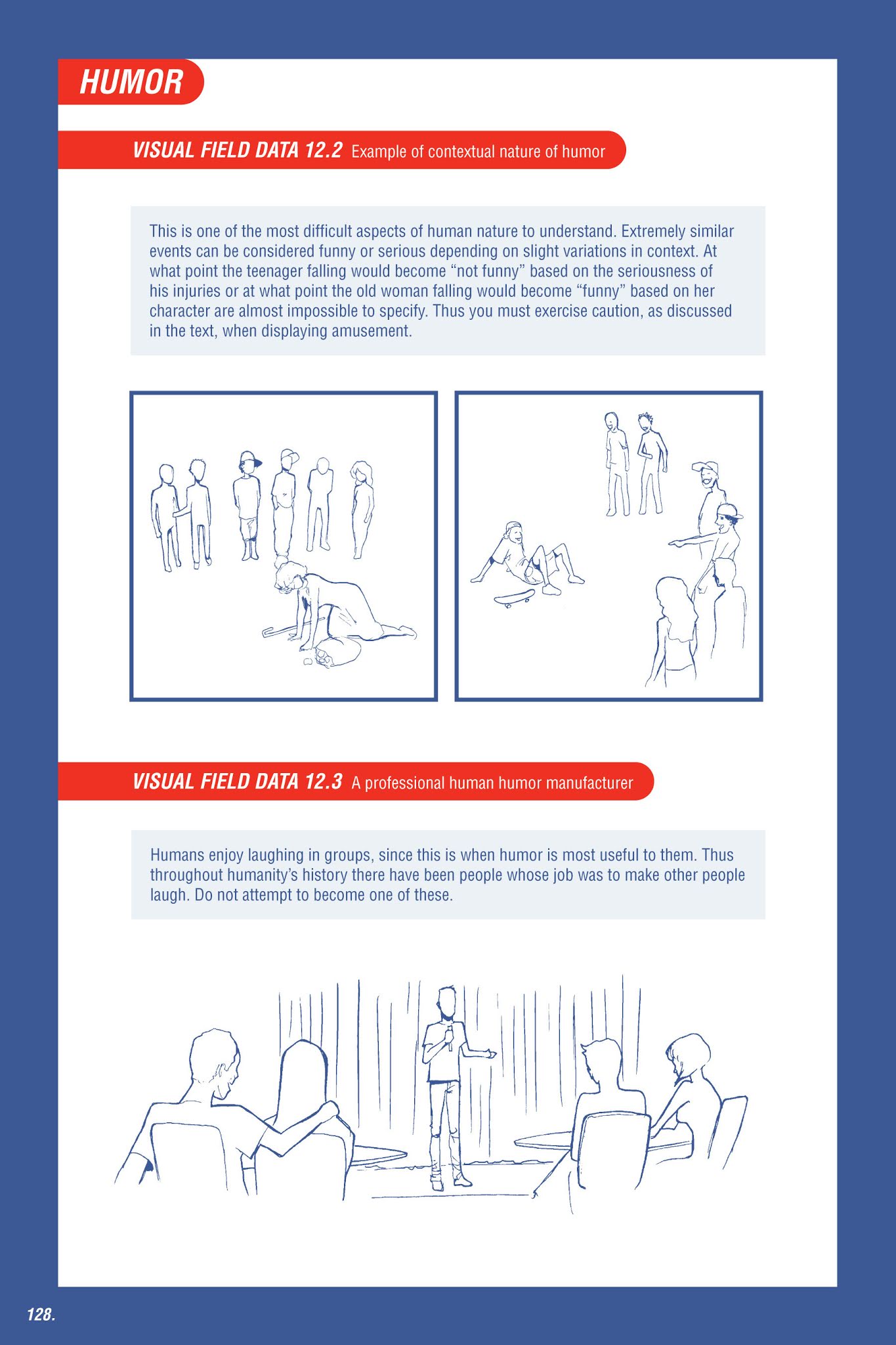 HUMOR

VISUAL FIELD DATA 12.2 Example of contextual nature of humor

This is one of the most difficult aspects of human nature to understand. Extremely similar events can be considered funny or serious depending on slight variations in context. At what point the teenager falling would become “not funny” based on the seriousness of his injuries or at what point the old woman falling would become “funny” based on her character are almost impossible to specify. Thus you must exercise caution, as discussed in the text, when displaying amusement.

VISUAL FIELD DATA 12.3 A professional human humor manufacturer

Humans enjoy laughing in groups, since this is when humor is most useful to them. Thus throughout humanity’s history there have been people whose job was to make other people laugh. Do not attempt to become one of these.

128.