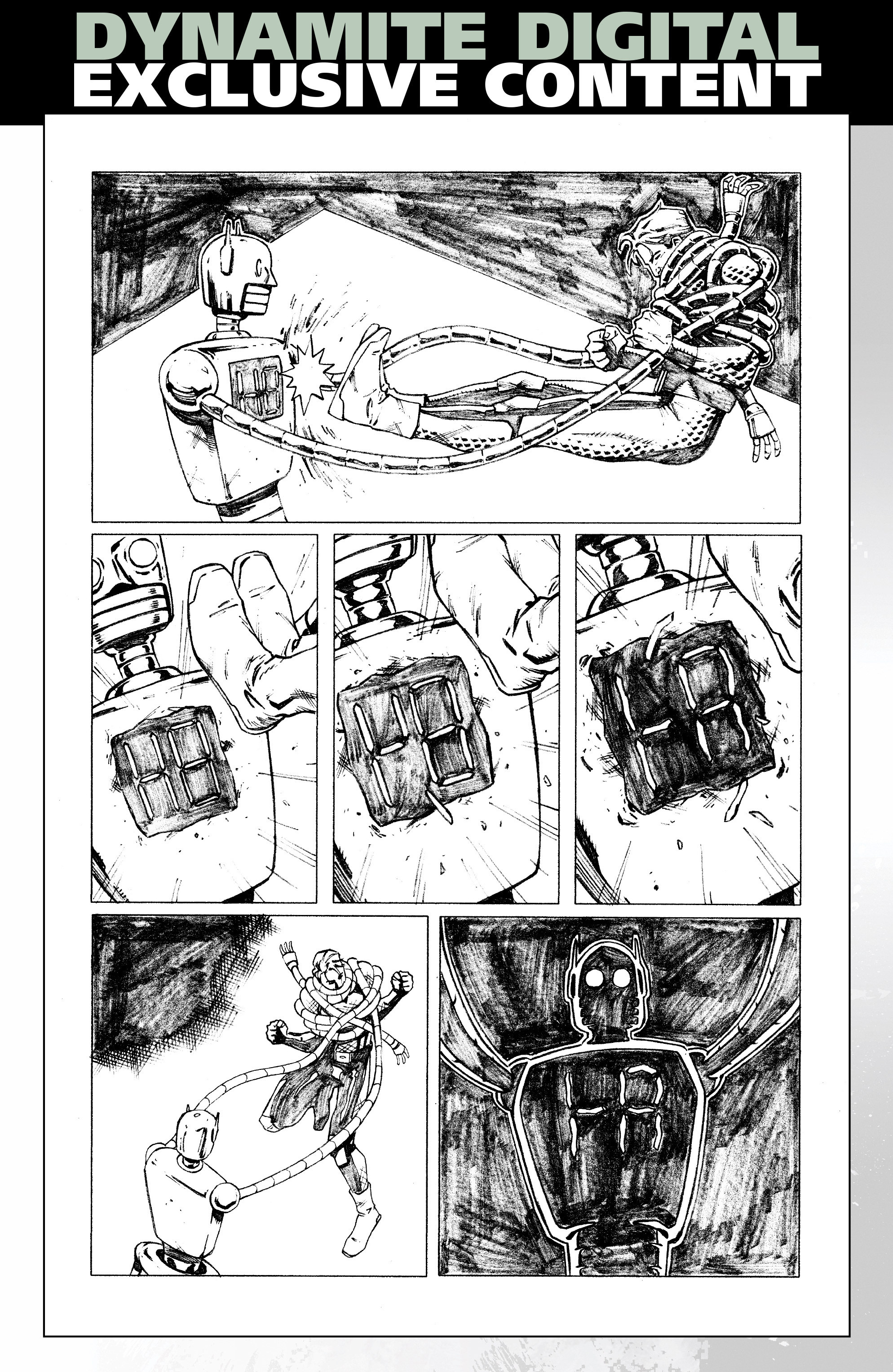 DYNAMITE DIGITAL
EXCLUSIVE CONTENT