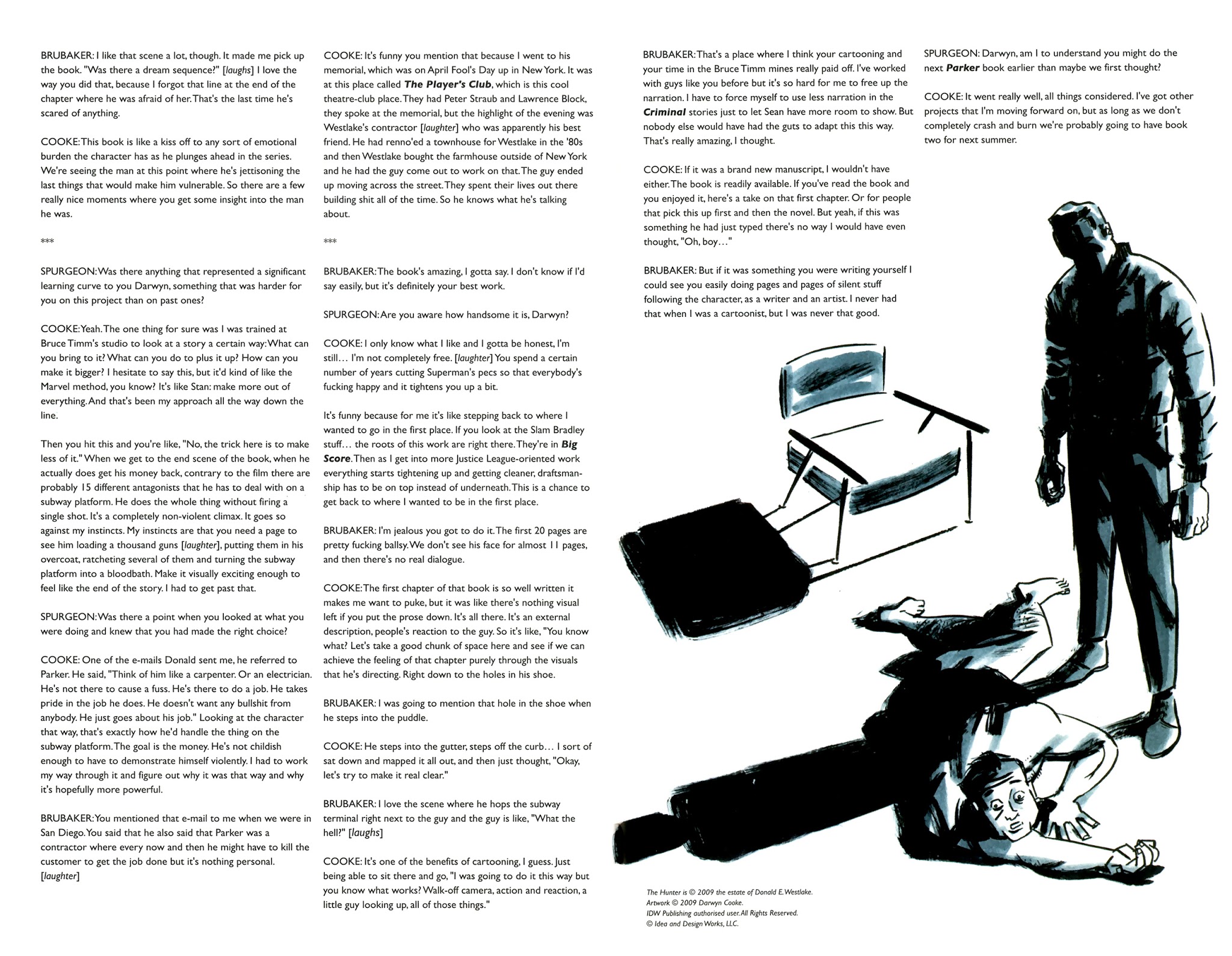 BRUBAKER: I like that scene a lot, though. It made me pick up the book. "Was there a dream sequence?" [laughs] I love the way you did that, because I forgot that line at the end of the chapter where he was afraid of her. That's the last time he's scared of anything.

COOKE: This book is like a kiss off to any sort of emotional burden the character has as he plunges ahead in the series. We're seeing the man at this point where he's jettisoning the last things that would make him vulnerable. So there are a few really nice moments where you get some insight into the man he was.

***

SPURGEON: Was there anything that represented a significant learning curve to you Darwyn, something that was harder for you on this project than on past ones?

COOKE: Yeah. The one thing for sure was I was trained at Bruce Timm's studio to look at a story a certain way: What can you bring to it? What can you do to plus it up? How can you make it bigger? I hesitate to say this, but it'd kind of like the Marvel method, you know? It's like Stan: make more out of everything. And that's been my approach all the way down the line.

Then you hit this and you're like, "No, the trick here is to make less of it." When we get to the end scene of the book, when he actually does get his money back, contrary to the film there are probably 15 different antagonists that he has to deal with on a subway platform. He does the whole thing without firing a single shot. It's a completely non-violent climax. It goes so against my instincts. My instincts are that you need a page to see him loading a thousand guns [laughter], putting them in his overcoat, ratcheting several of them and turning the subway platform into a bloodbath. Make it visually exciting enough to feel like the end of the story. I had to get past that.

SPURGEON: Was there a point when you looked at what you were doing and knew that you had made the right choice?

COOKE: One of the e-mails Donald sent me, he referred to Parker. He said, "Think of him like a carpenter. Or an electrician. He's not there to cause a fuss. He's there to do a job. He takes pride in the job he does. He doesn't want any bullshit from anybody. He just goes about his job." Looking at the character that way, that's exactly how he'd handle the thing on the subway platform. The goal is the money. He's not childish enough to have to demonstrate himself violently. I had to work my way through it and figure out why it was that way and why it's hopefully more powerful.

BRUBAKER: You mentioned that e-mail to me when we were in San Diego. You said that he also said that Parker was a contractor where every now and then he might have to kill the customer to get the job done but it's nothing personal. [laughter]

COOKE: It's funny you mention that because I went to his memorial, which was on April Fool's Day up in New York. It was at this place called The Player's Club, which is this cool theatre-club place. They had Peter Straub and Lawrence Block, they spoke at the memorial, but the highlight of the evening was Westlake's contractor [laughter] who was apparently his best friend. He had renno'ed a townhouse for Westlake in the '80s and then Westlake bought the farmhouse outside of New York and he had the guy come out to work on that. The guy ended up moving across the street. They spent their lives out there building shit all of the time. So he knows what he's talking about.

***

BRUBAKER: The book's amazing, I gotta say. I don't know if I'd say easily, but it's definitely your best work.

SPURGEON: Are you aware how handsome it is, Darwyn?

COOKE: I only know what I like and I gotta be honest, I'm still… I'm not completely free. [laughter] You spend a certain number of years cutting Superman's pecs so that everybody's fucking happy and it tightens you up a bit.

It's funny because for me it's like stepping back to where I wanted to go in the first place. If you look at the Slam Bradley stuff… the roots of this work are right there. They're in Big Score. Then as I get into more Justice League-oriented work everything starts tightening up and getting cleaner, draftsmanship has to be on top instead of underneath. This is a chance to get back to where I wanted to be in the first place.

BRUBAKER: I'm jealous you got to do it. The first 20 pages are pretty fucking ballsy. We don't see his face for almost 11 pages, and then there's no real dialogue.

COOKE: The first chapter of that book is so well written it makes me want to puke, but it was like there's nothing visual left if you put the prose down. It's all there. It's an external description, people's reaction to the guy. So it's like, "You know what? Let's take a good chunk of space here and see if we can achieve the feeling of that chapter purely through the visuals that he's directing. Right down to the holes in his shoe.

BRUBAKER: I was going to mention that hole in the shoe when he steps into the puddle.

COOKE: He steps into the gutter, steps off the curb… I sort of sat down and mapped it all out, and then just thought, "Okay, let's try to make it real clear."

BRUBAKER: I love the scene where he hops the subway terminal right next to the guy and the guy is like, "What the hell?" [laughs]

COOKE: It's one of the benefits of cartooning, I guess. Just being able to sit there and go, "I was going to do it this way but you know what works? Walk-off camera, action and reaction, a little guy looking up, all of those things."

BRUBAKER: That's a place where I think your cartooning and your time in the Bruce Timm mines really paid off. I've worked with guys like you before but it's so hard for me to free up the narration. I have to force myself to use less narration in the Criminal stories just to let Sean have more room to show. But nobody else would have had the guts to adapt this this way. That's really amazing, I thought.

COOKE: If it was a brand new manuscript, I wouldn't have either. The book is readily available. If you've read the book and you enjoyed it, here's a take on that first chapter. Or for people that pick this up first and then the novel. But yeah, if this was something he had just typed there's no way I would have even thought, "Oh, boy…"

BRUBAKER: But if it was something you were writing yourself I could see you easily doing pages and pages of silent stuff following the character, as a writer and an artist. I never had that when I was a cartoonist, but I was never that good.

SPURGEON: Darwyn, am I to understand you might do the next Parker book earlier than maybe we first thought?

COOKE: It went really well, all things considered. I've got other projects that I'm moving forward on, but as long as we don't completely crash and burn we're probably going to have book two for next summer.

The Hunter is © 2009 the estate of Donald E. Westlake.
Artwork © 2009 Darwyn Cooke.
IDW Publishing authorised user. All Rights Reserved.
© Idea and Design Works, LLC.