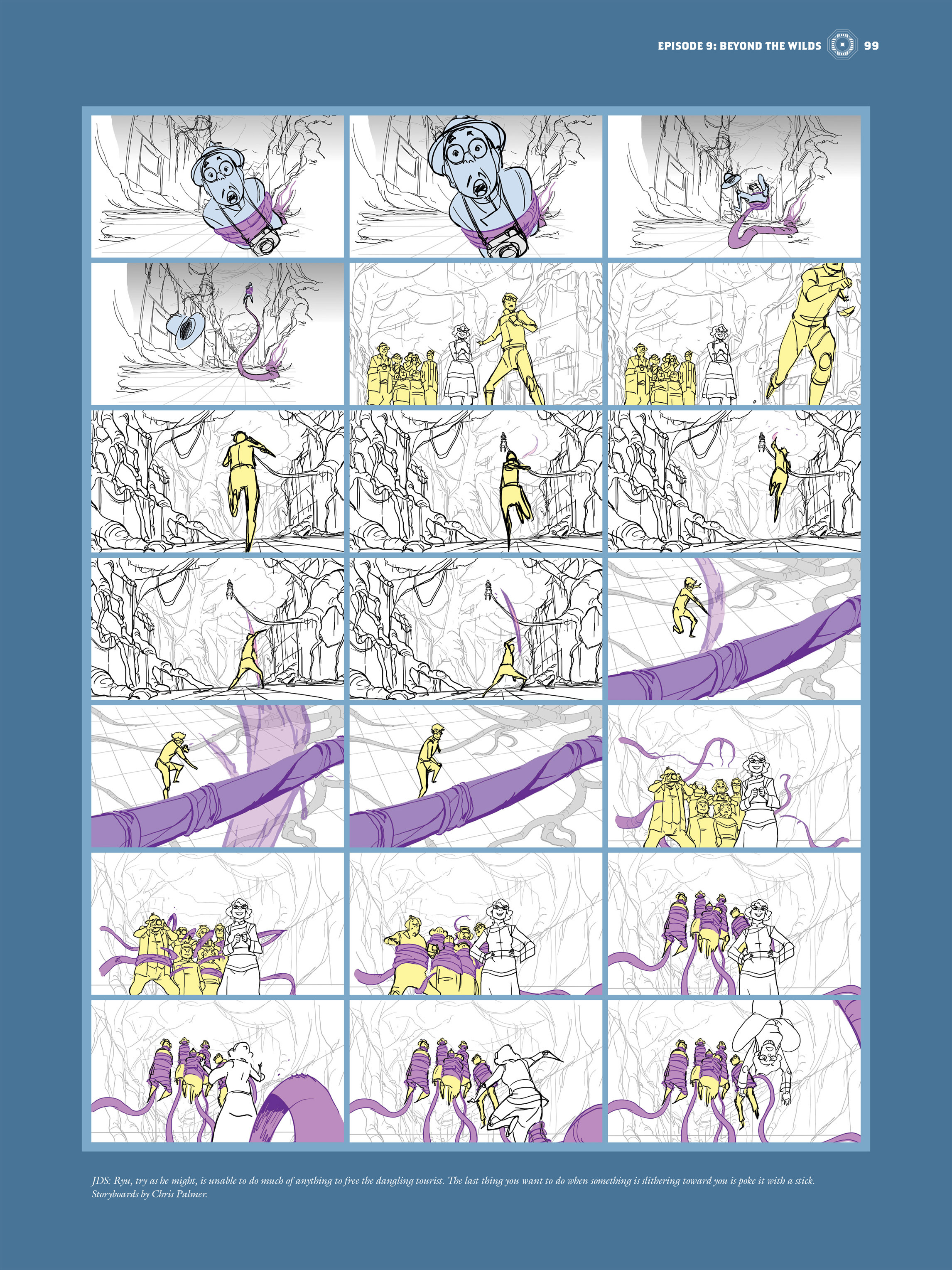 EPISODE 9: BEYOND THE WILDS 99

JDS: Ryu, try as he might, is unable to do much of anything to free the dangling tourist. The last thing you want to do when something is slithering toward you is poke it with a stick. Storyboards by Chris Palmer.