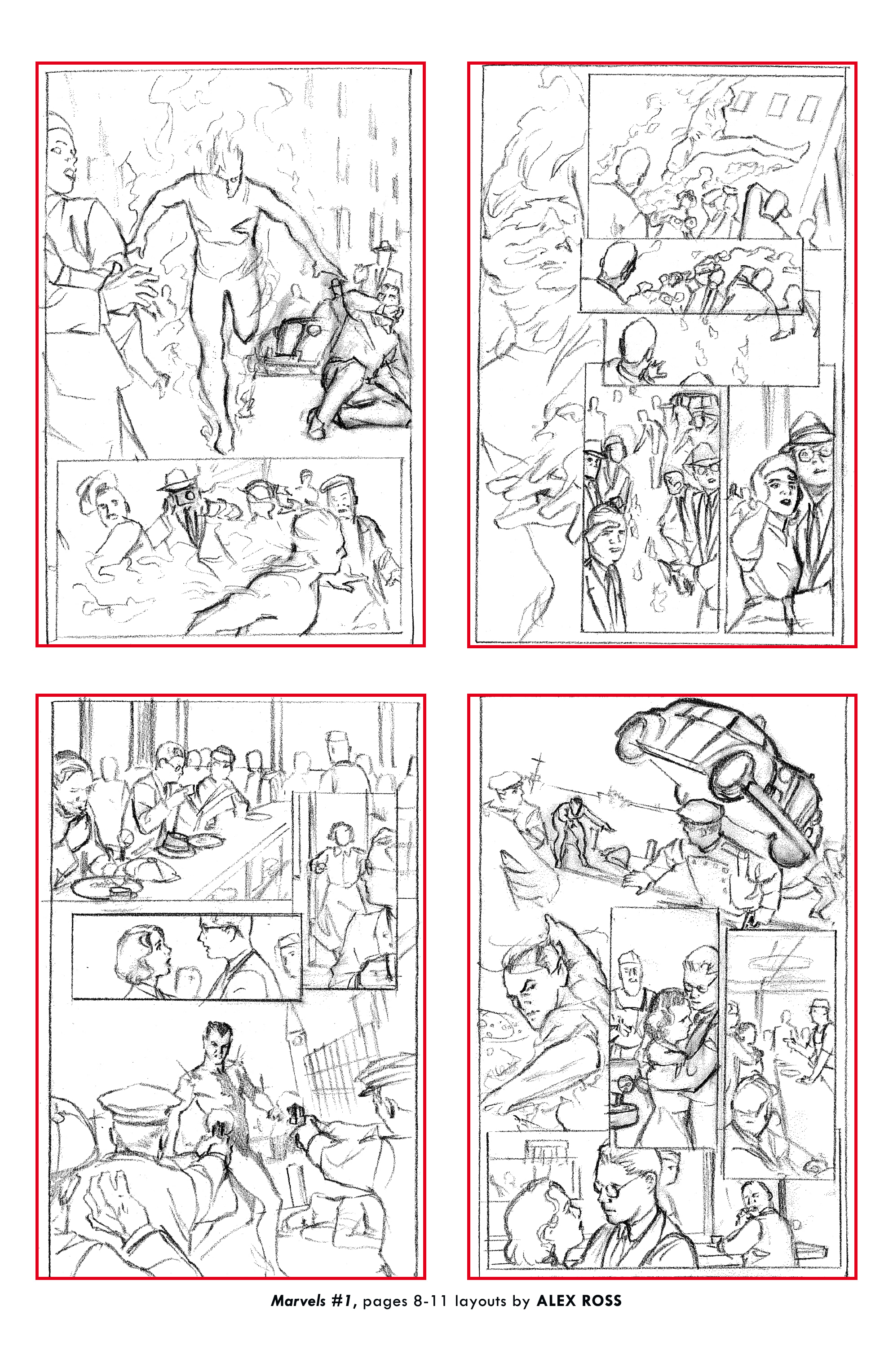 Marvels #1, pages 8-11 layouts by ALEX ROSS