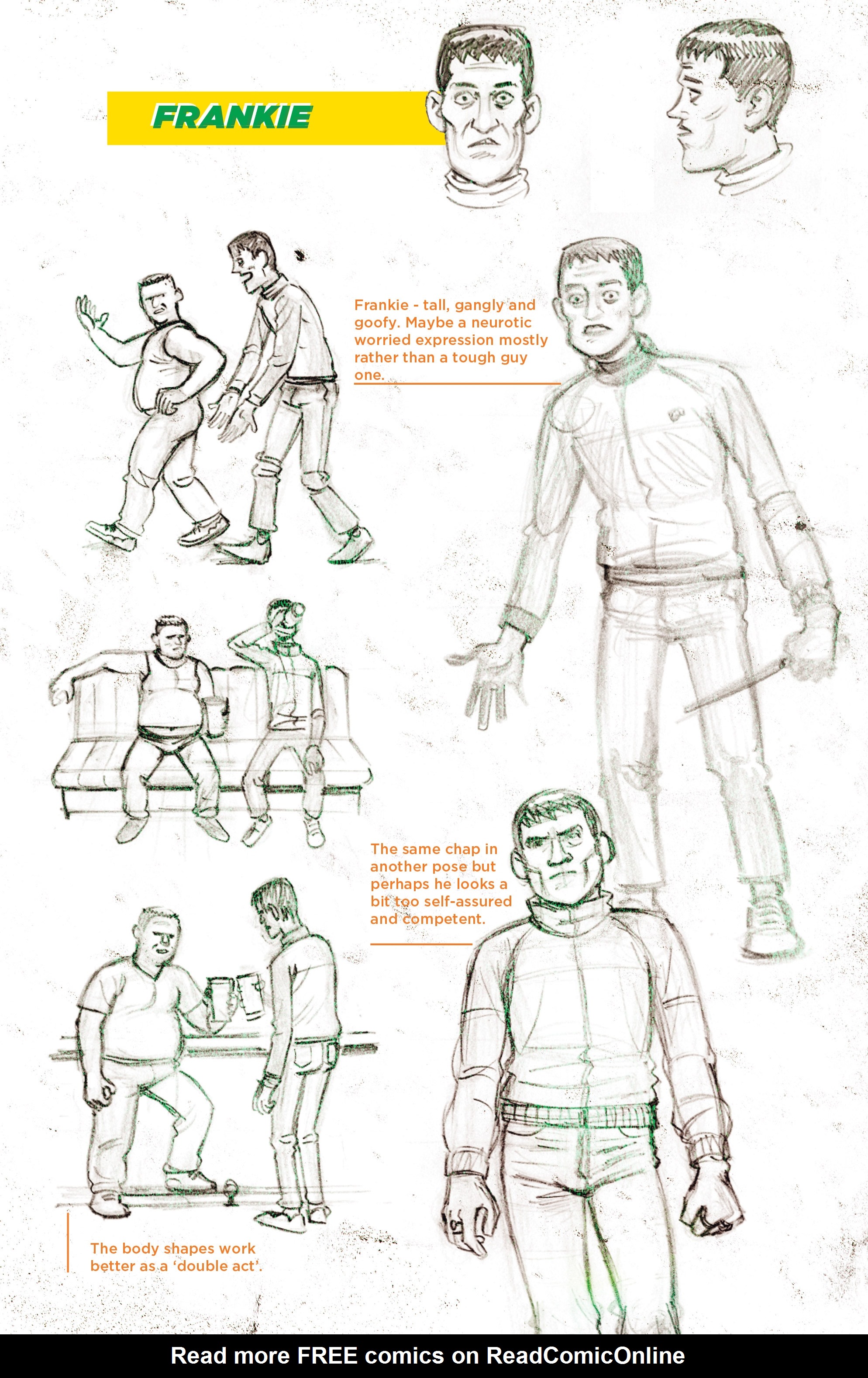 FRANKIE

Frankie - tall, gangly and goofy. Maybe a neurotic worried expression mostly rather than a tough guy one.

The same chap in another pose but perhaps he looks a bit too self-assured and competent.

The body shapes work better as a 'double act'.

Read more FREE comics on ReadComicOnline