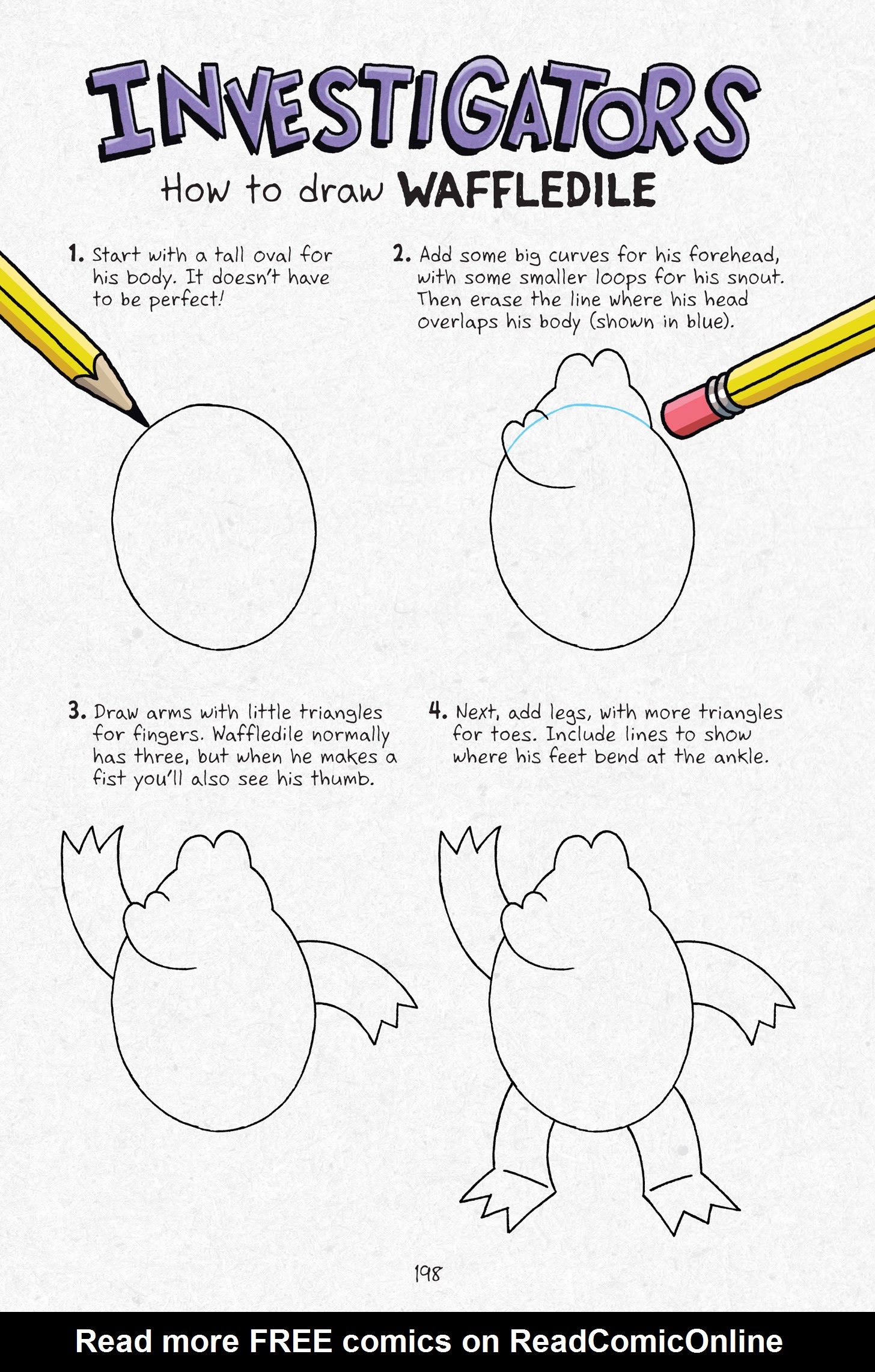 INVESTIGATORS

How to draw WAFFLEDILE

1. Start with a tall oval for his body. It doesn't have to be perfect!

2. Add some big curves for his forehead, with some smaller loops for his snout. Then erase the line where his head overlaps his body (shown in blue).

3. Draw arms with little triangles for fingers. Waffledile normally has three, but when he makes a fist you'll also see his thumb.

4. Next, add legs, with more triangles for toes. Include lines to show where his feet bend at the ankle.

198

Read more FREE comics on ReadComicOnline