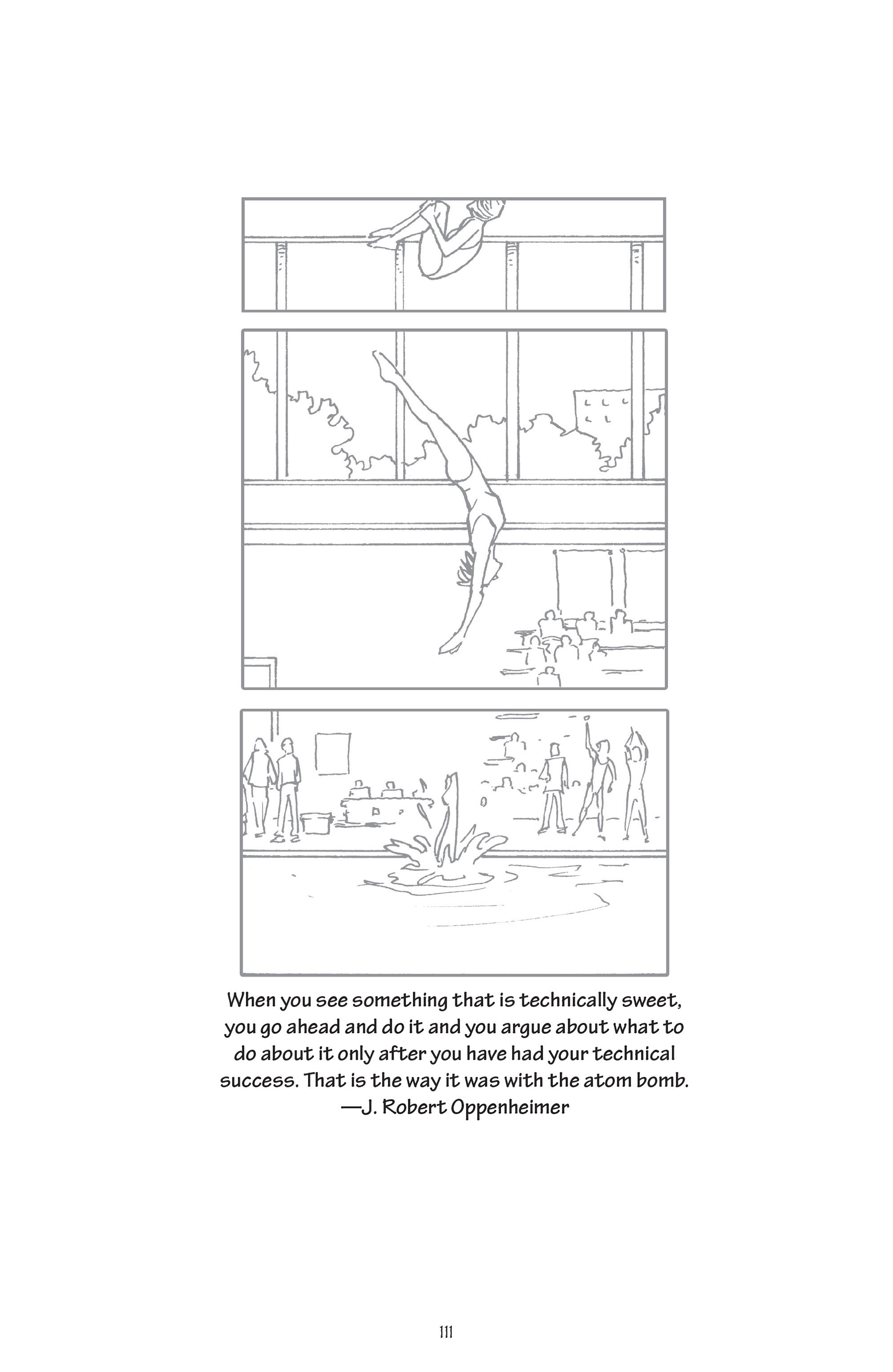 When you see something that is technically sweet, you go ahead and do it and you argue about what to do about it only after you have had your technical success. That is the way it was with the atom bomb.
—J. Robert Oppenheimer

111