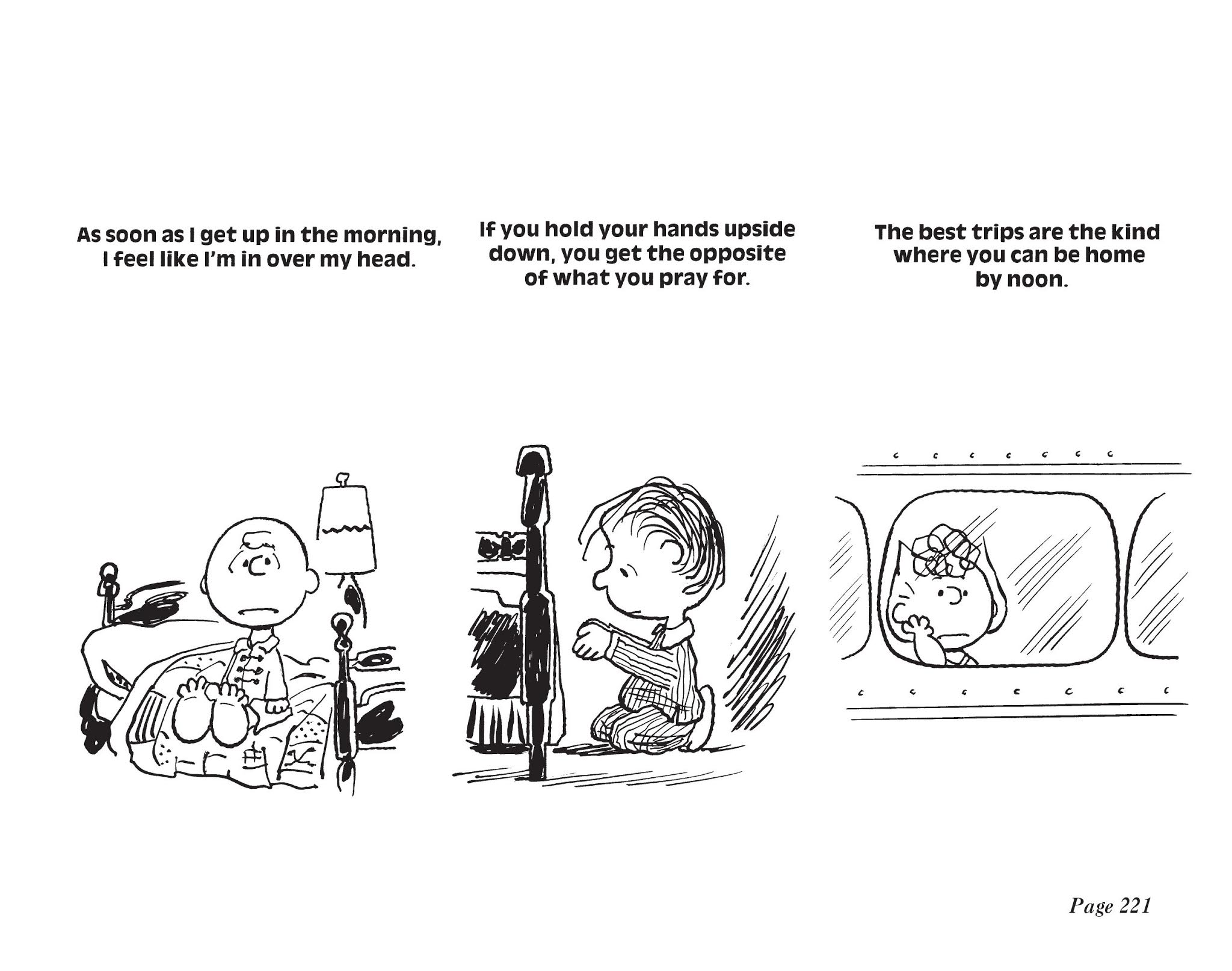 As soon as I get up in the morning, I feel like I'm in over my head.

If you hold your hands upside down, you get the opposite of what you pray for.

The best trips are the kind where you can be home by noon.

Page 221