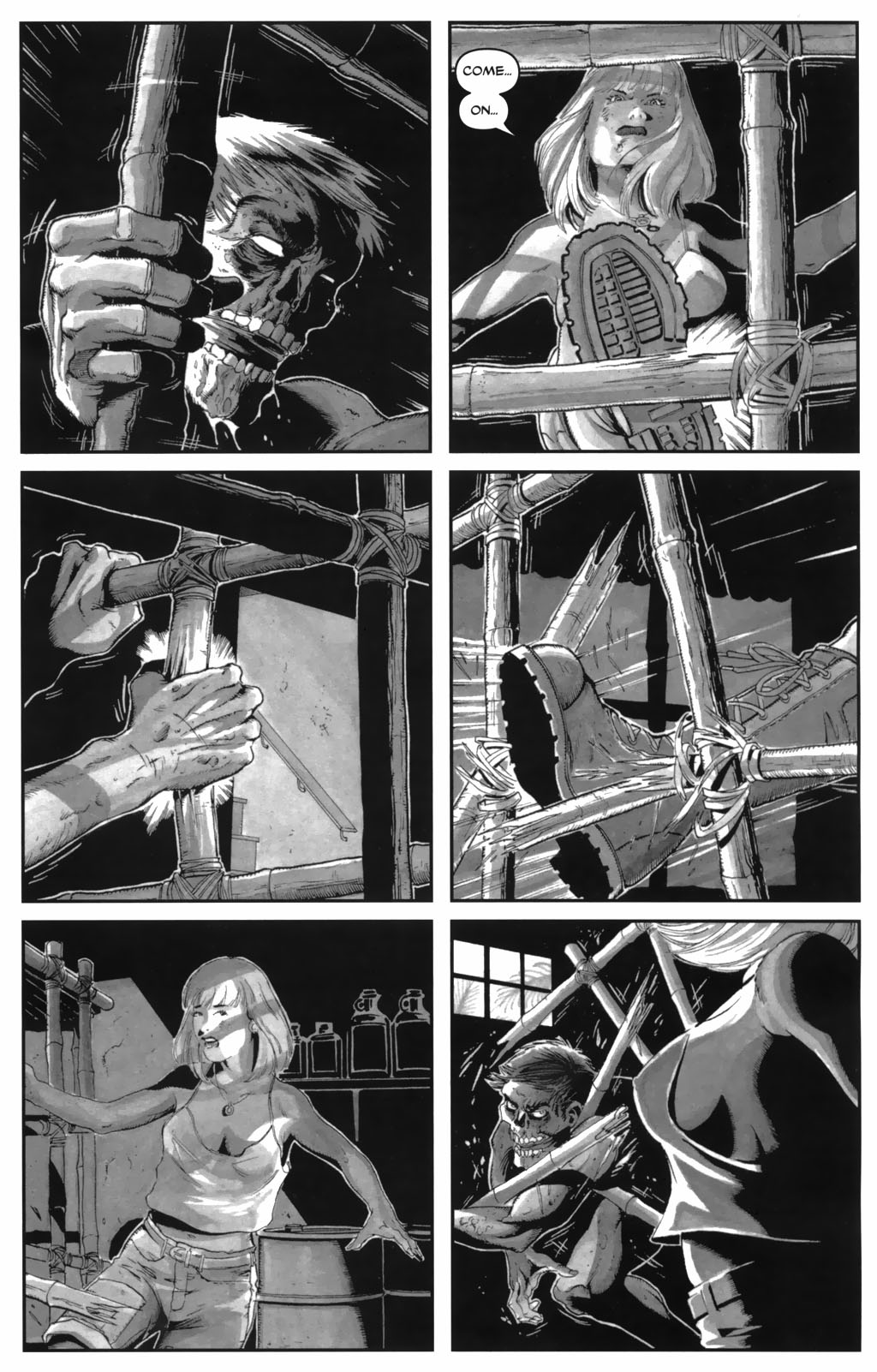 COME...

ON...