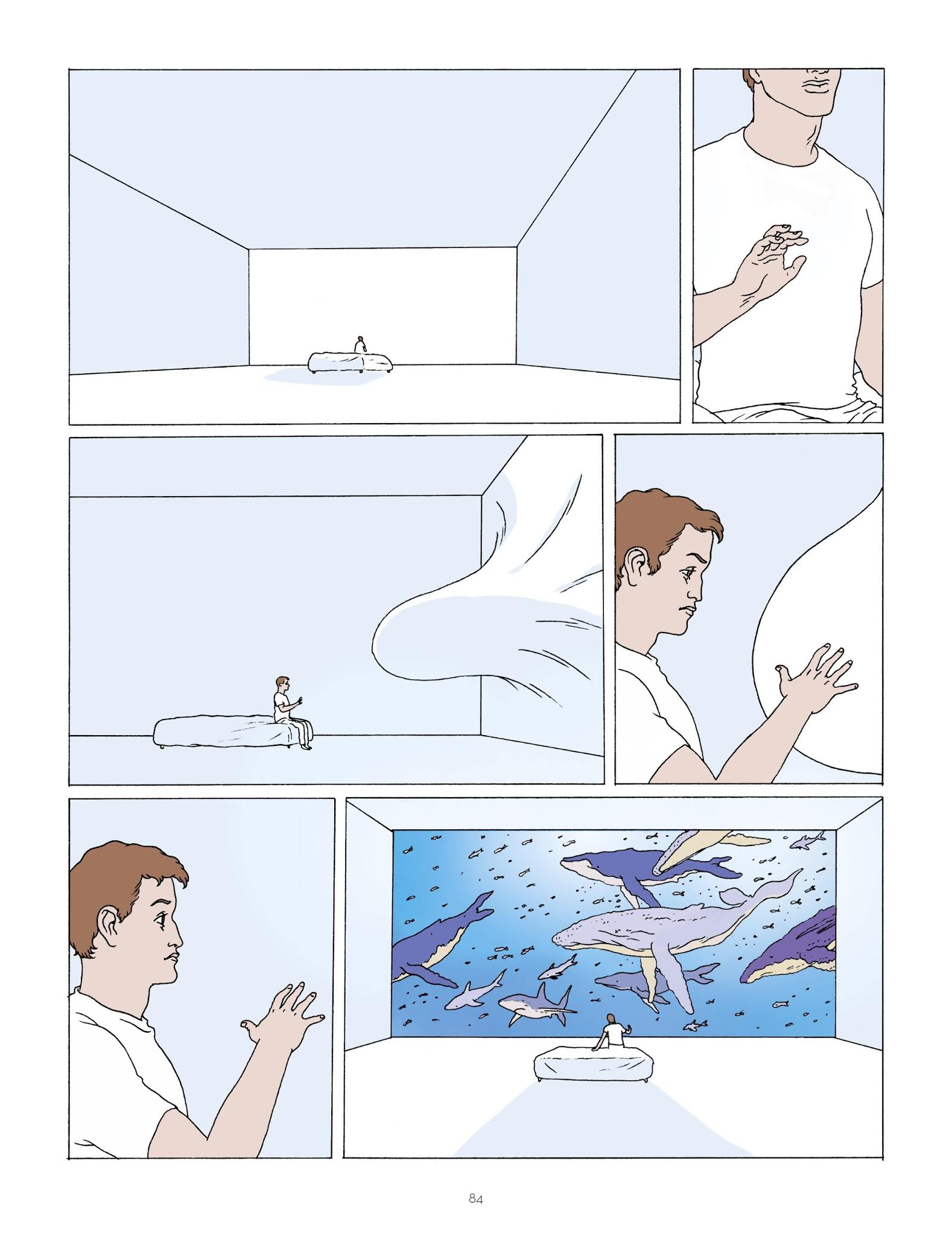 84