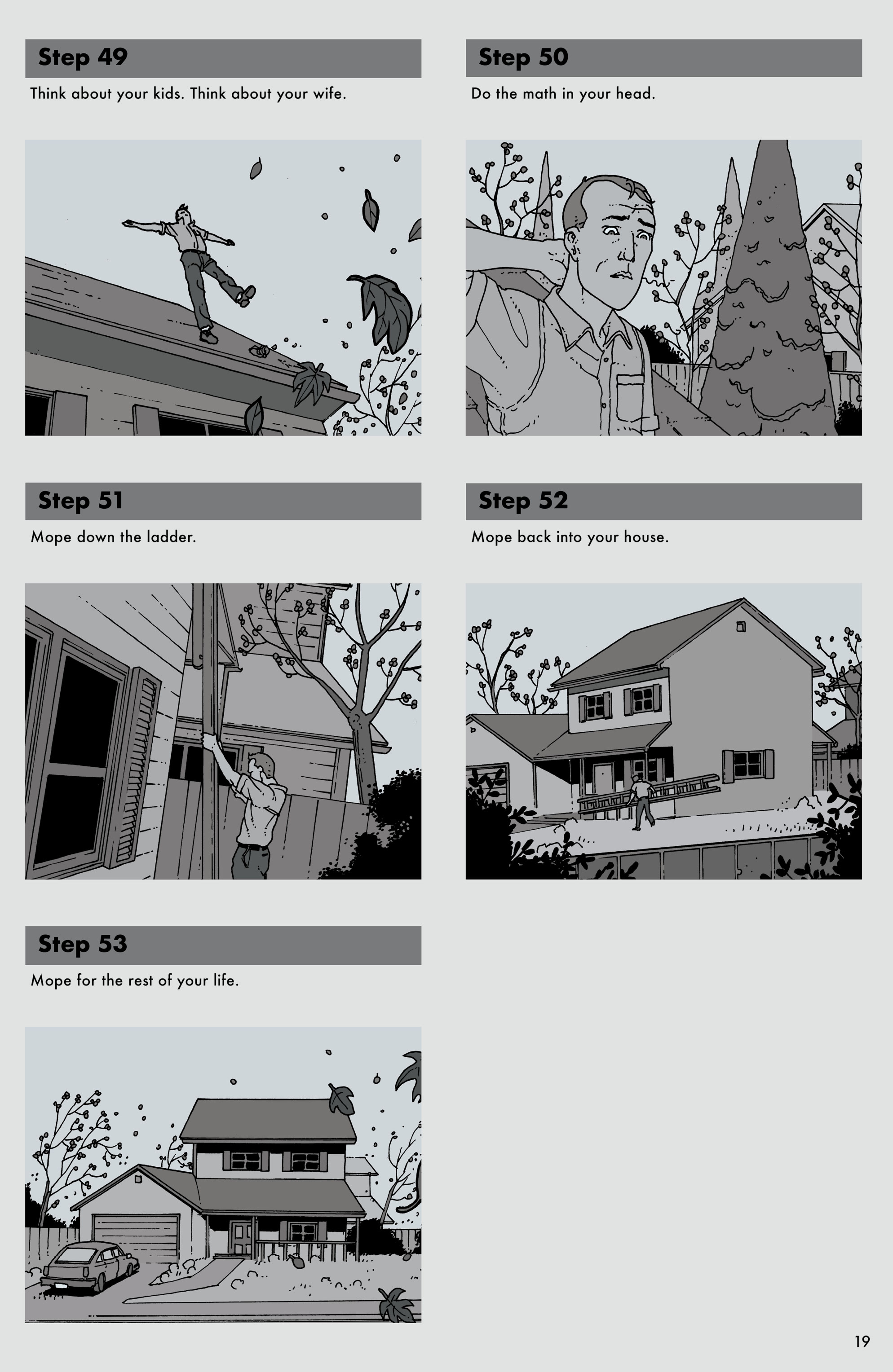 Step 49

Think about your kids. Think about your wife.

Step 50

Do the math in your head.

Step 51

Mope down the ladder.

Step 52

Mope back into your house.

Step 53

Mope for the rest of your life.

19