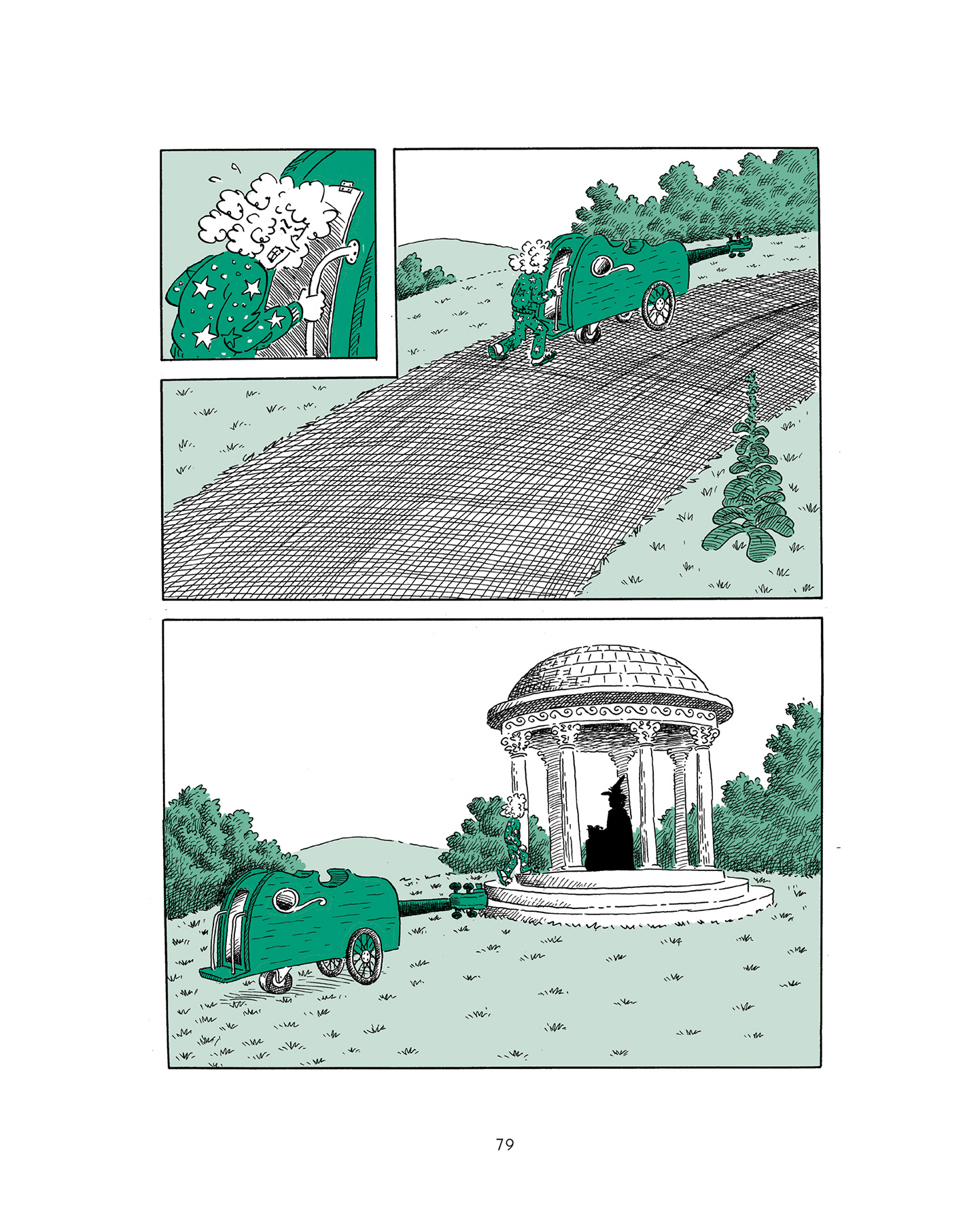 79