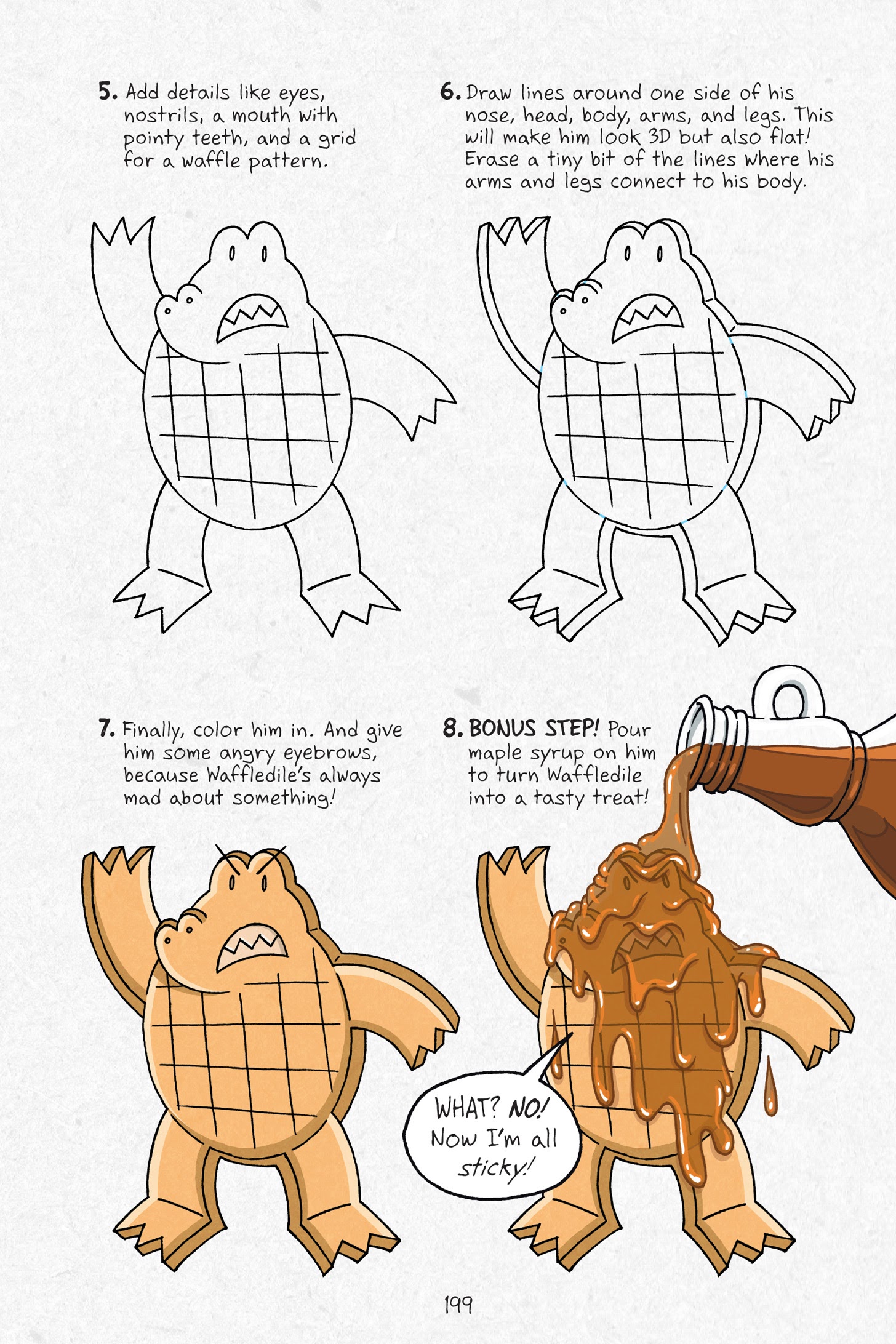 5. Add details like eyes, nostrils, a mouth with pointy teeth, and a grid for a waffle pattern.

6. Draw lines around one side of his nose, head, body, arms, and legs. This will make him look 3D but also flat! Erase a tiny bit of the lines where his arms and legs connect to his body.

7. Finally, color him in. And give him some angry eyebrows, because Waffledile's always mad about something!

8. BONUS STEP! Pour maple syrup on him to turn Waffledile into a tasty treat!

WHAT? NO! Now I'm all sticky!

199