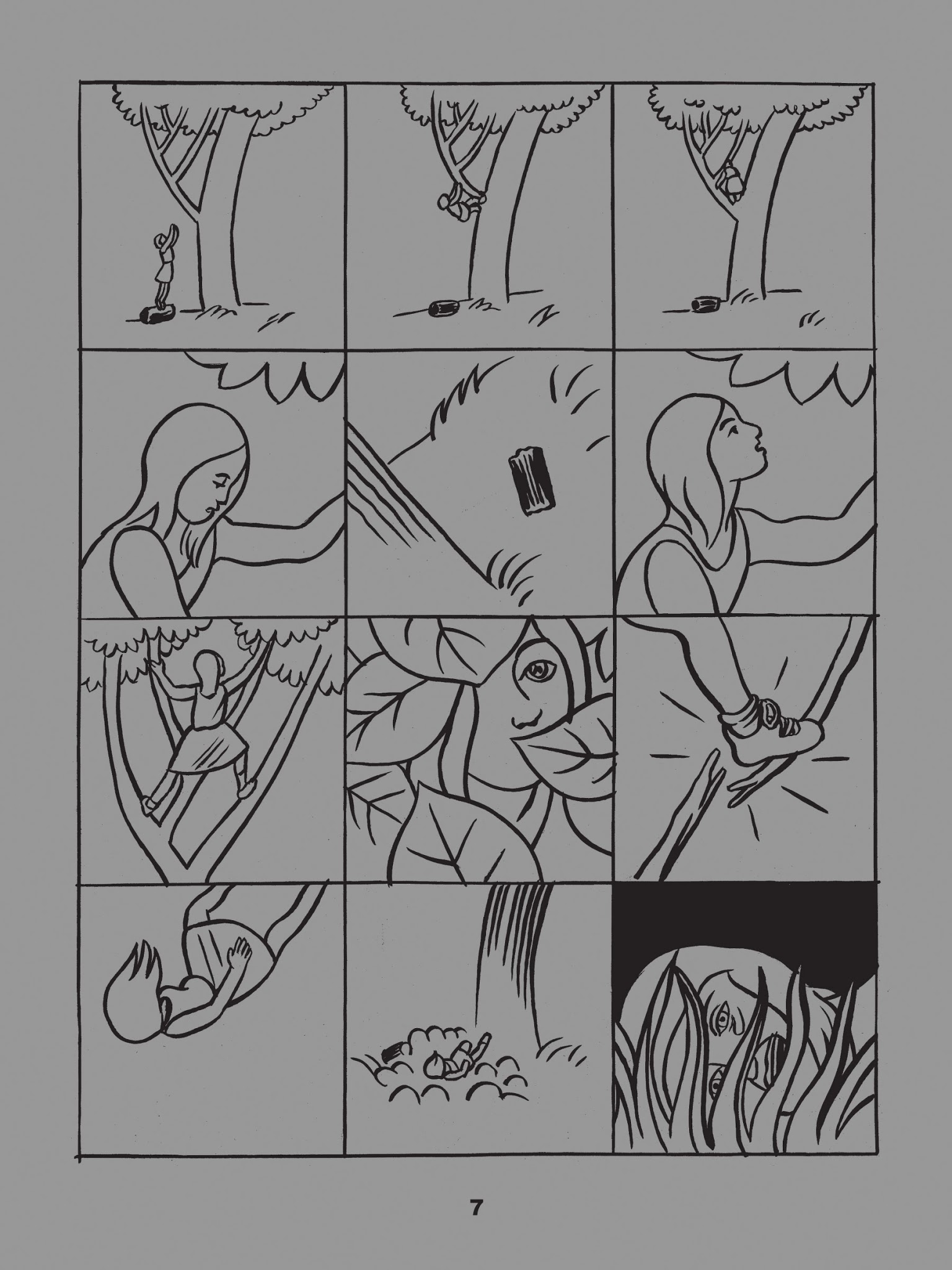 7