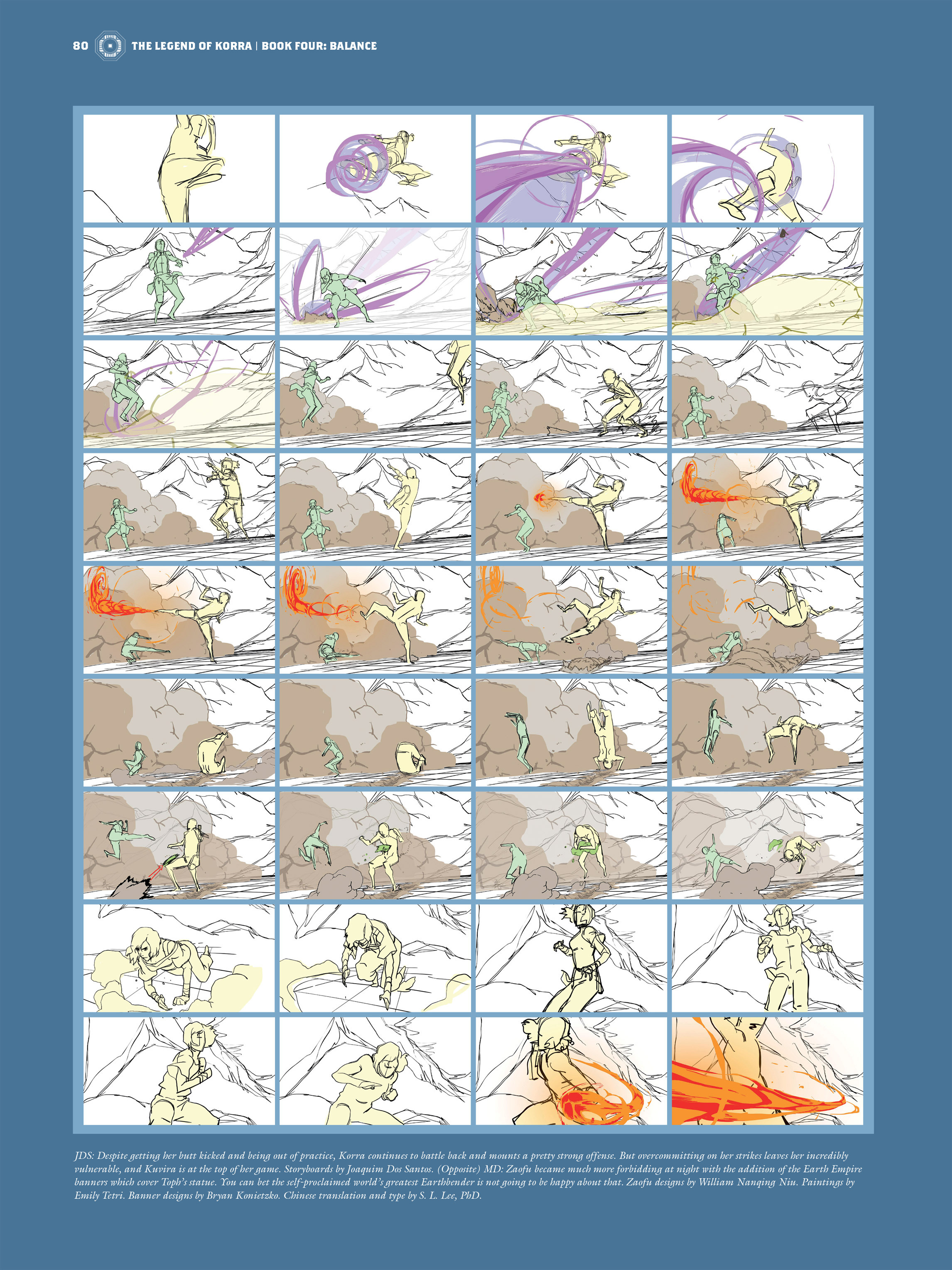 80 THE LEGEND OF KORRA | BOOK FOUR: BALANCE

JDS: Despite getting her butt kicked and being out of practice, Korra continues to battle back and mounts a pretty strong offense. But overcommitting on her strikes leaves her incredibly vulnerable, and Kuvira is at the top of her game. Storyboards by Joaquim Dos Santos. (Opposite) MD: Zaofu became much more forbidding at night with the addition of the Earth Empire banners which cover Toph's statue. You can bet the self-proclaimed world's greatest Earthbender is not going to be happy about that. Zaofu designs by William Nanqing Niu. Paintings by Emily Tetri. Banner designs by Bryan Konietzko. Chinese translation and type by S. L. Lee, PhD.