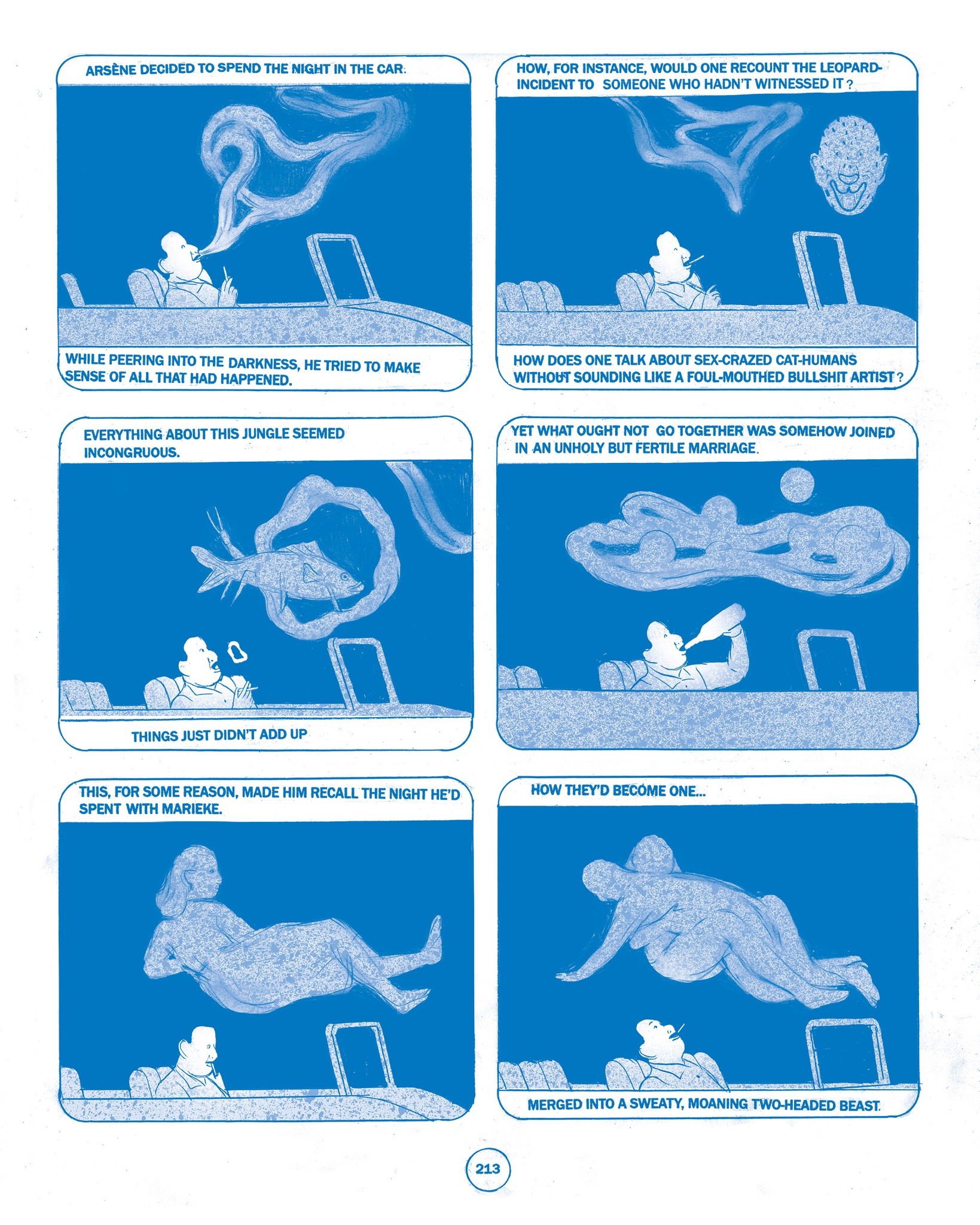 ARSÈNE DECIDED TO SPEND THE NIGHT IN THE CAR.

WHILE PEERING INTO THE DARKNESS, HE TRIED TO MAKE SENSE OF ALL THAT HAD HAPPENED.

HOW, FOR INSTANCE, WOULD ONE RECOUNT THE LEOPARD-INCIDENT TO SOMEONE WHO HADN'T WITNESSED IT?

HOW DOES ONE TALK ABOUT SEX-CRAZED CAT-HUMANS WITHOUT SOUNDING LIKE A FOUL-MOUTHED BULLSHIT ARTIST?

EVERYTHING ABOUT THIS JUNGLE SEEMED INCONGRUOUS.

THINGS JUST DIDN'T ADD UP

YET WHAT OUGHT NOT GO TOGETHER WAS SOMEHOW JOINED IN AN UNHOLY BUT FERTILE MARRIAGE.

THIS, FOR SOME REASON, MADE HIM RECALL THE NIGHT HE'D SPENT WITH MARIEKE.

HOW THEY'D BECOME ONE...

MERGED INTO A SWEATY, MOANING TWO-HEADED BEAST.

213