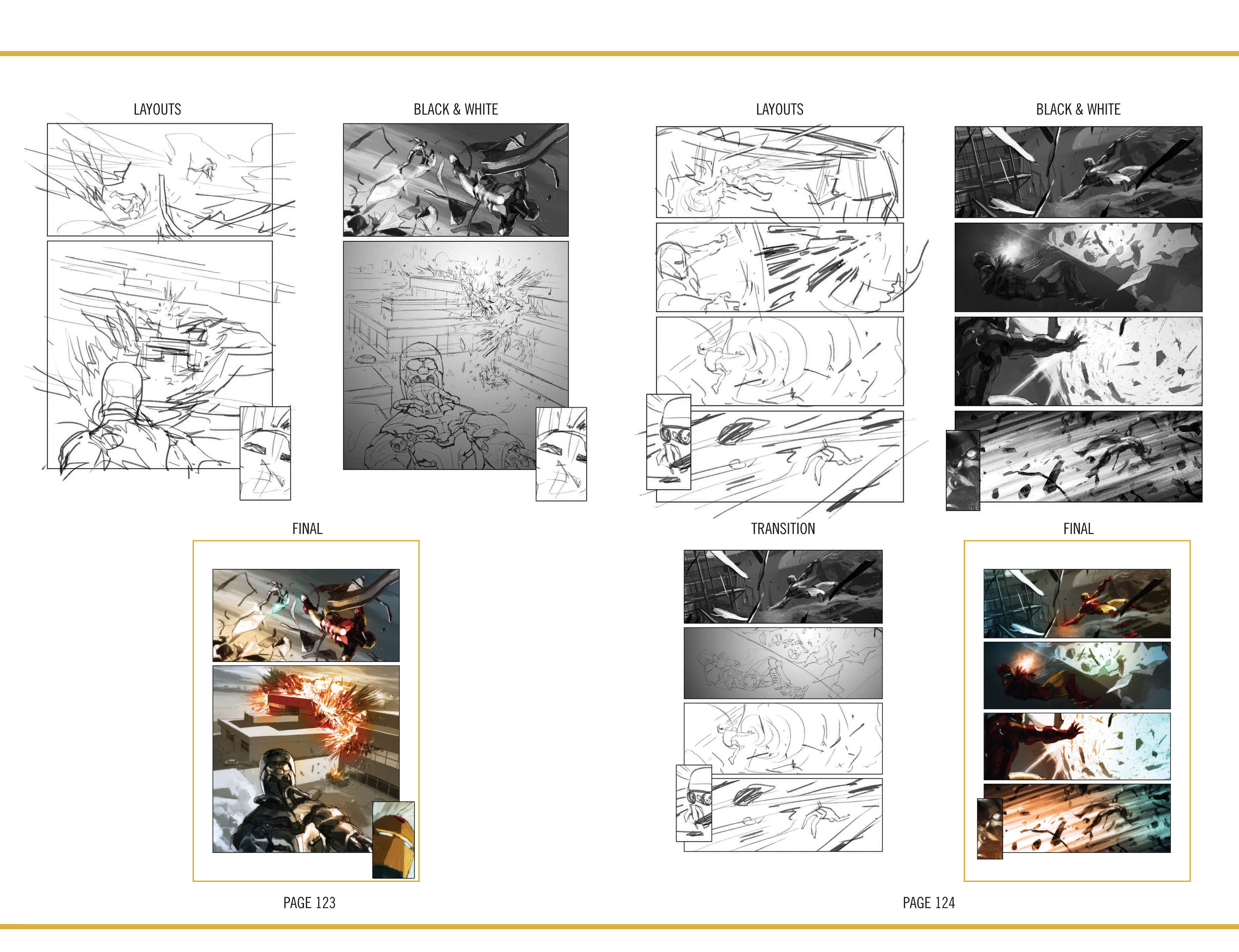 LAYOUTS

BLACK & WHITE

FINAL

PAGE 123

LAYOUTS

BLACK & WHITE

TRANSITION

FINAL

PAGE 124