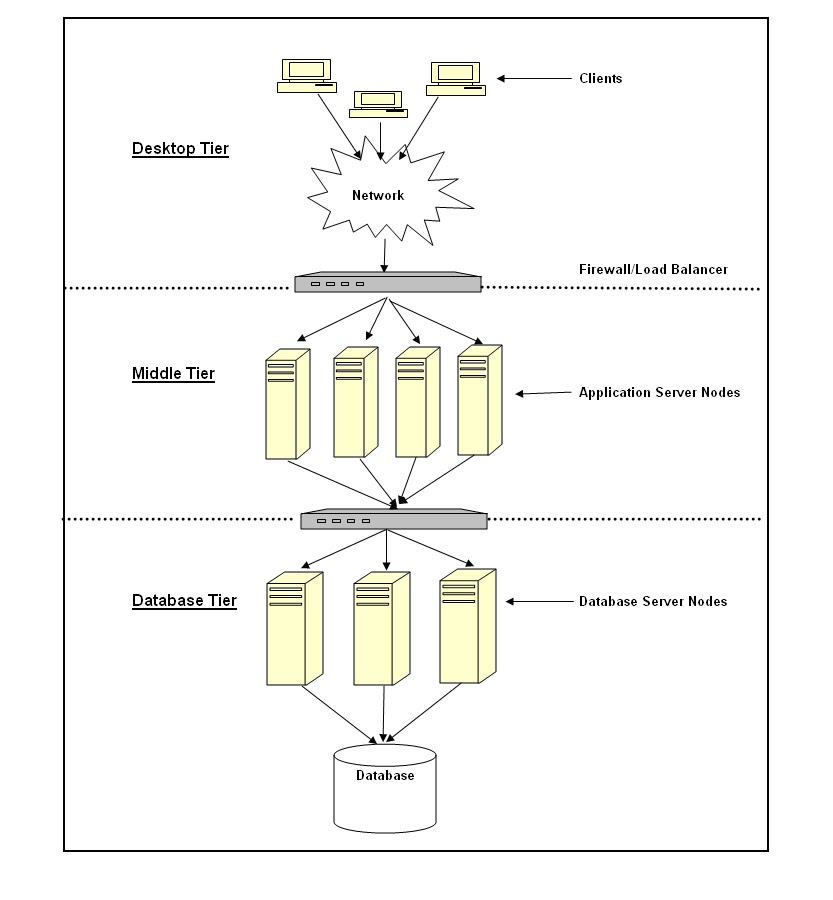 Clients

Desktop Tier

Network

Firewall/Load Balancer

Middle Tier

Application Server Nodes

Database Tier

Database Server Nodes

Database