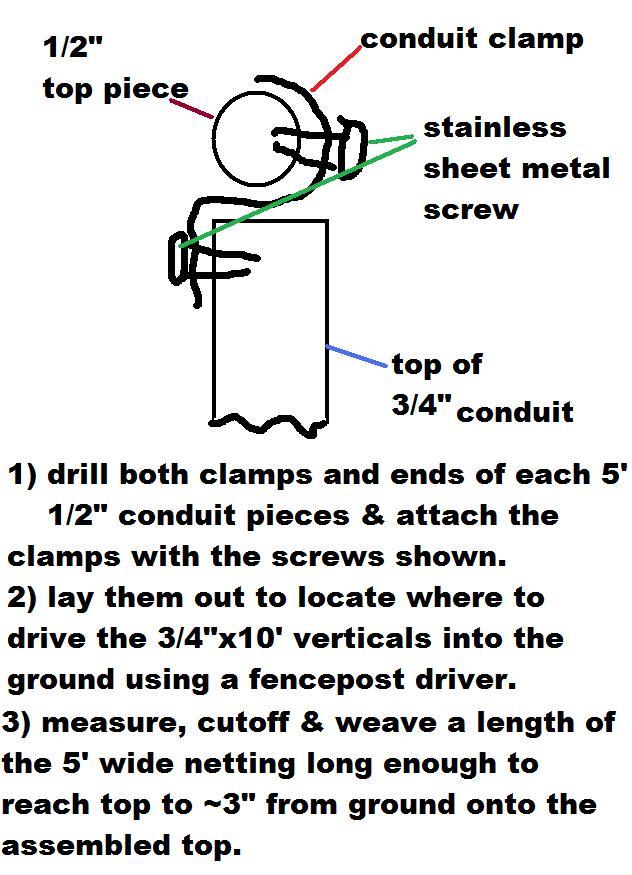 1/2"
top piece

conduit clamp

stainless
sheet metal
screw

top of
3/4" conduit

1) drill both clamps and ends of each 5' 1/2" conduit pieces & attach the clamps with the screws shown.
2) lay them out to locate where to drive the 3/4"x10' verticals into the ground using a fencepost driver.
3) measure, cutoff & weave a length of the 5' wide netting long enough to reach top to ~3" from ground onto the assembled top.