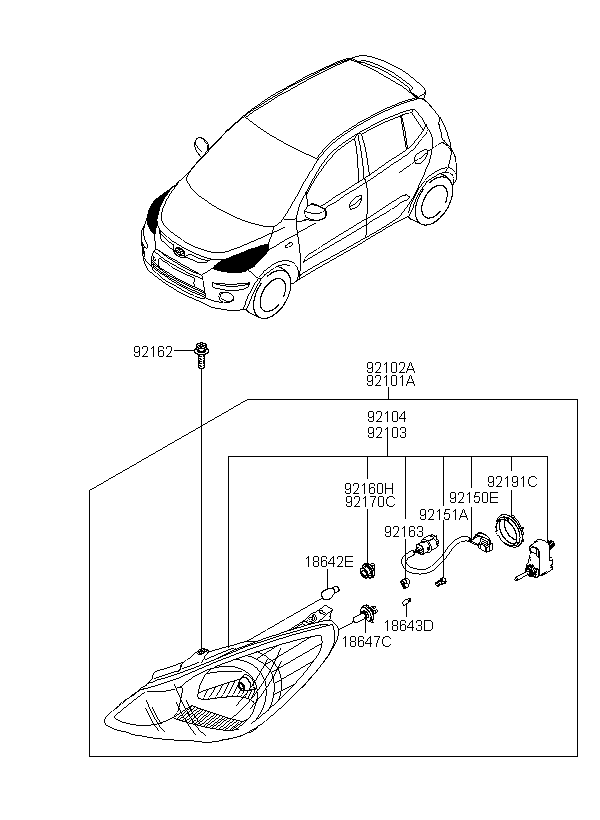 92162

92102A
92101A

92104
92103

92160H
92170C

92191C

92150E

92151A

92163

18642E

18643D

18647C