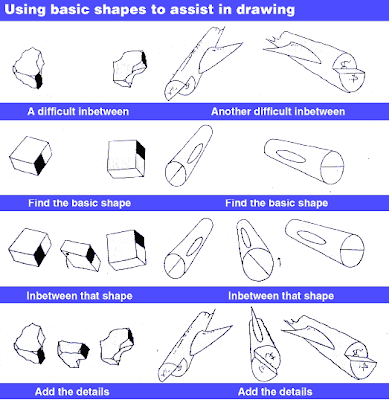 Using basic shapes to assist in drawing

A difficult inbetween

Another difficult inbetween

Find the basic shape

Find the basic shape

Inbetween that shape

Inbetween that shape

Add the details

Add the details