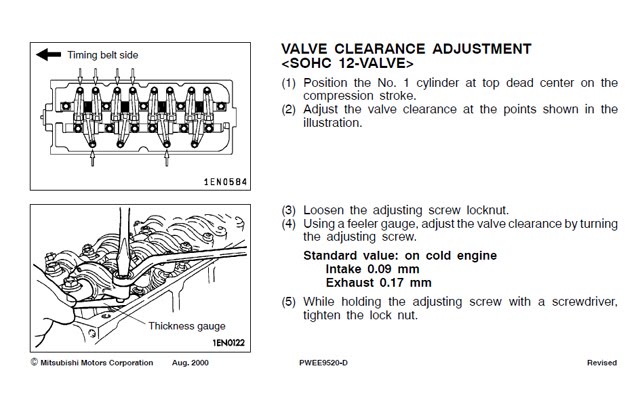 Timing belt side

1EN0584

VALVE CLEARANCE ADJUSTMENT
<SOHC 12-VALVE>

(1) Position the No. 1 cylinder at top dead center on the compression stroke.
(2) Adjust the valve clearance at the points shown in the illustration.

Thickness gauge

1EN0122

(3) Loosen the adjusting screw locknut.
(4) Using a feeler gauge, adjust the valve clearance by turning the adjusting screw.

Standard value: on cold engine
Intake 0.09 mm
Exhaust 0.17 mm

(5) While holding the adjusting screw with a screwdriver, tighten the lock nut.

© Mitsubishi Motors Corporation Aug. 2000 PWEE9520-D Revised